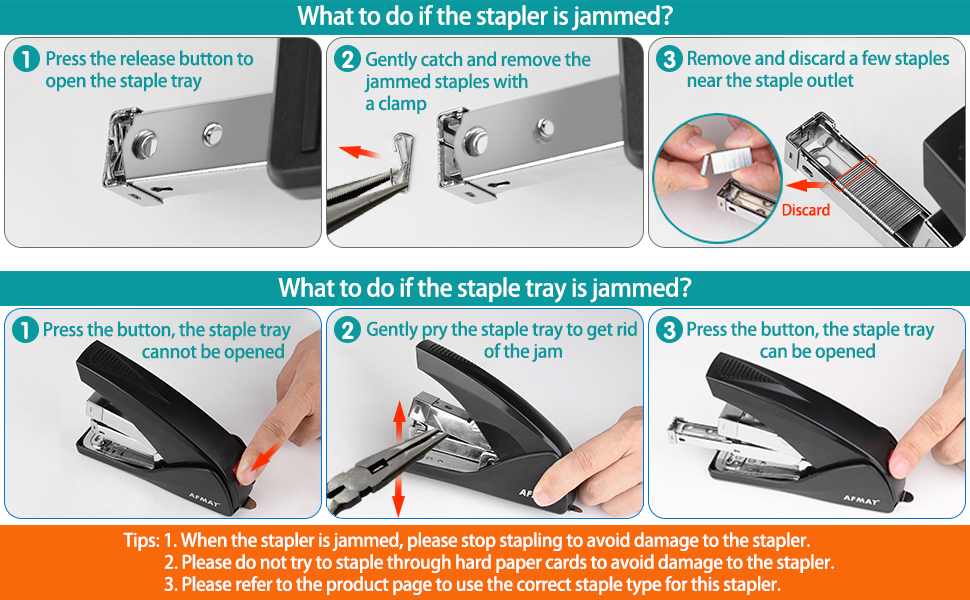 What to do if the stapler is jammed?

1 Press the release button to open the staple tray

2 Gently catch and remove the jammed staples with a clamp

3 Remove and discard a few staples near the staple outlet

Discard

What to do if the staple tray is jammed?

1 Press the button, the staple tray cannot be opened

AFMAT

2 Gently pry the staple tray to get rid of the jam

AFMAT

3 Press the button, the staple tray can be opened

AFMAT

Tips: 1. When the stapler is jammed, please stop stapling to avoid damage to the stapler.
2. Please do not try to staple through hard paper cards to avoid damage to the stapler.
3. Please refer to the product page to use the correct staple type for this stapler.