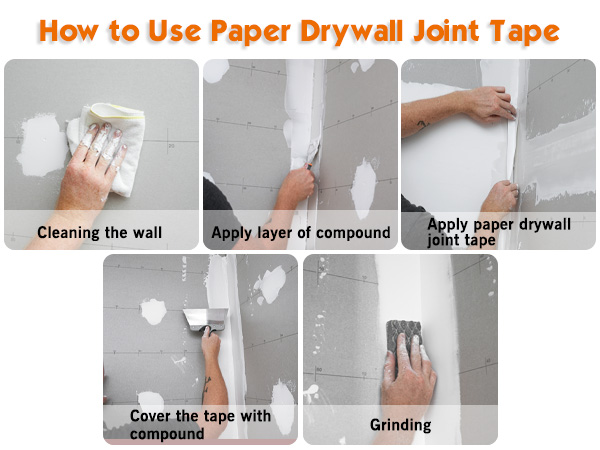 How to Use Paper Drywall Joint Tape

Cleaning the wall

Apply layer of compound

Apply paper drywall joint tape

Cover the tape with compound

Grinding