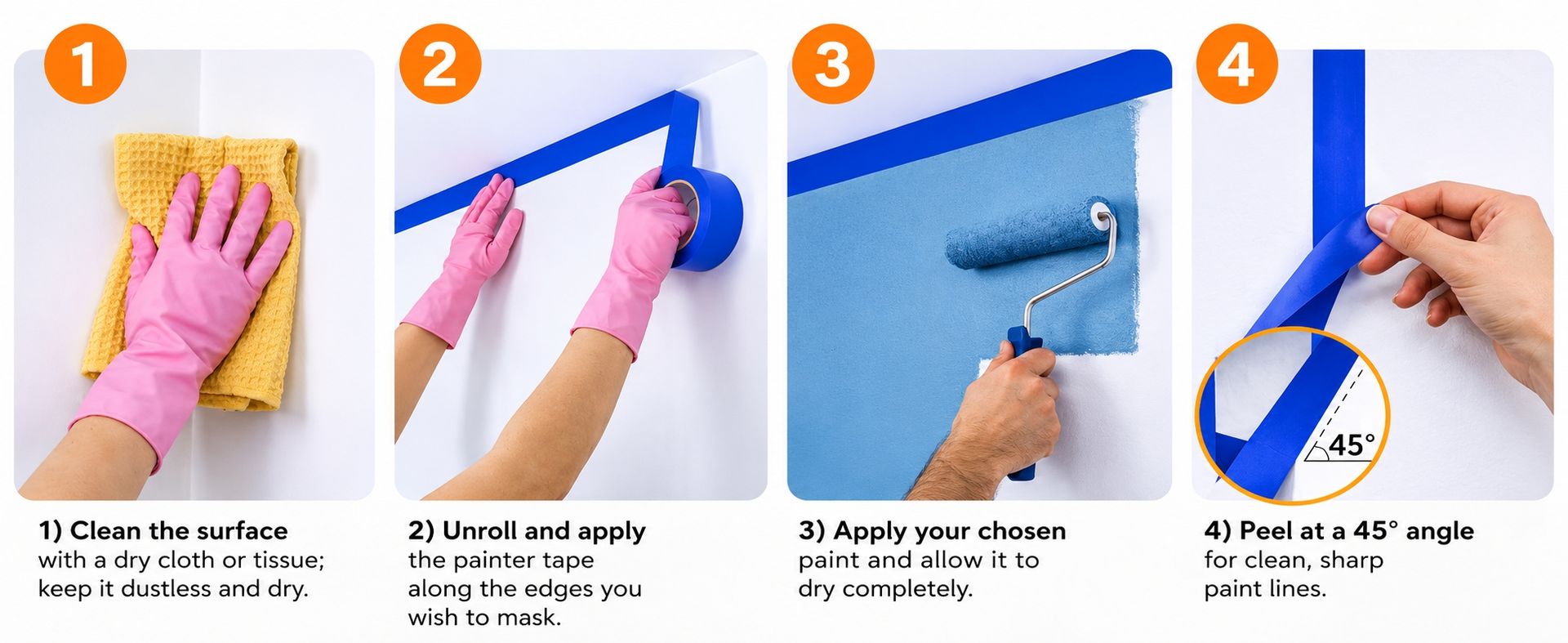 1

2

3

4

45°

1) Clean the surface with a dry cloth or tissue; keep it dustless and dry.

2) Unroll and apply the painter tape along the edges you wish to mask.

3) Apply your chosen paint and allow it to dry completely.

4) Peel at a 45° angle for clean, sharp paint lines.