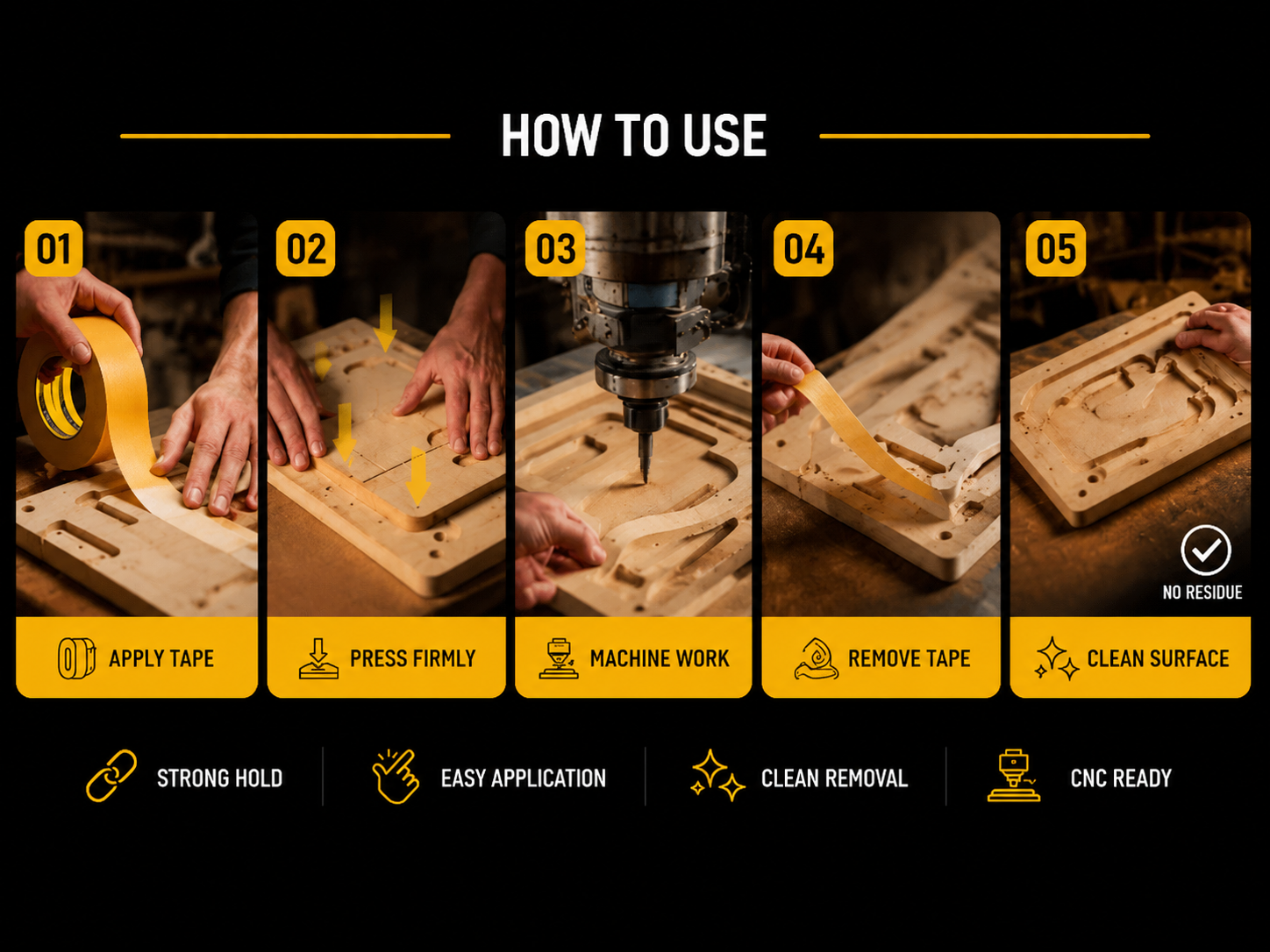 HOW TO USE

01
APPLY TAPE

02
PRESS FIRMLY

03
MACHINE WORK

04
REMOVE TAPE

05
NO RESIDUE
CLEAN SURFACE

STRONG HOLD

EASY APPLICATION

CLEAN REMOVAL

CNC READY