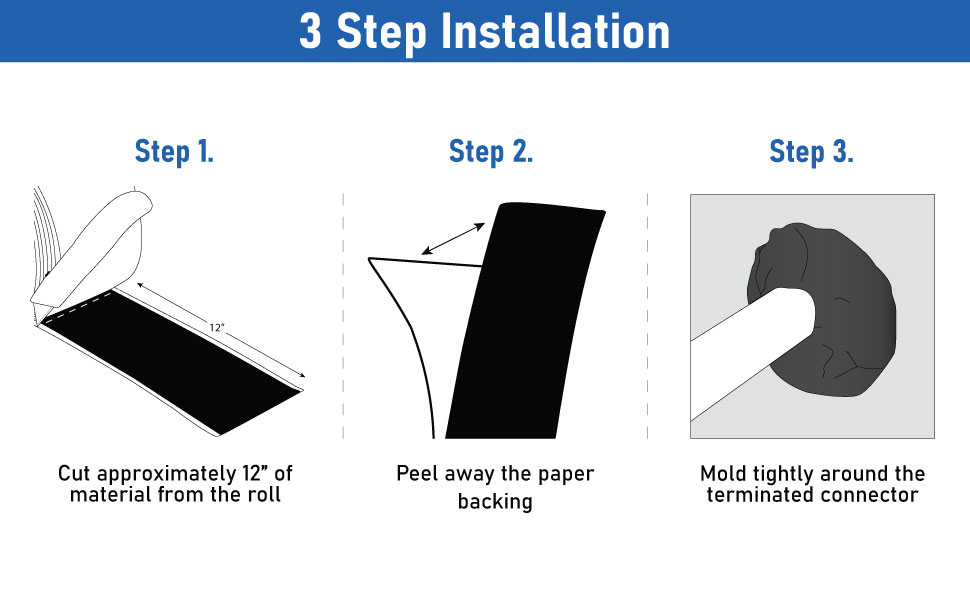 3 Step Installation

Step 1.

12"

Cut approximately 12" of material from the roll

Step 2.

Peel away the paper backing

Step 3.

Mold tightly around the terminated connector