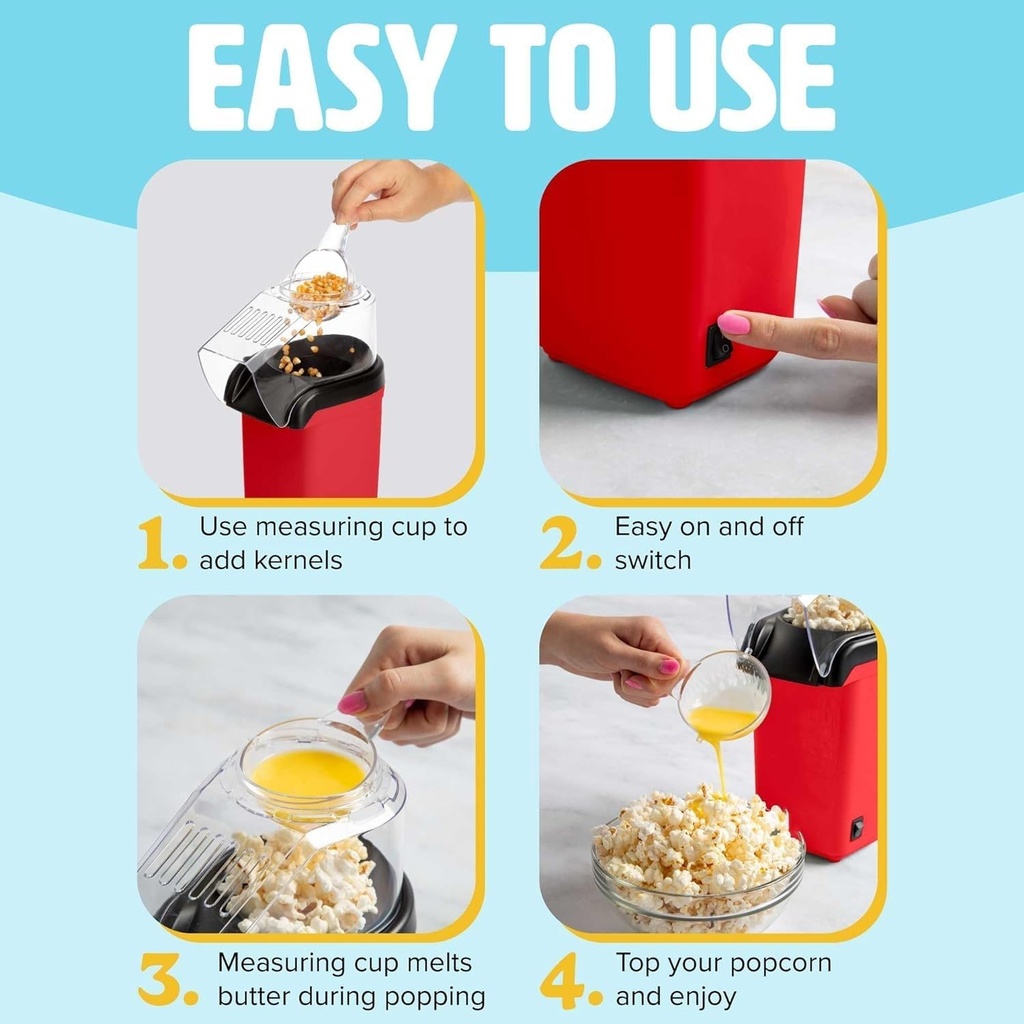 EASY TO USE

1. Use measuring cup to add kernels

2. Easy on and off switch

3. Measuring cup melts butter during popping

4. Top your popcorn and enjoy