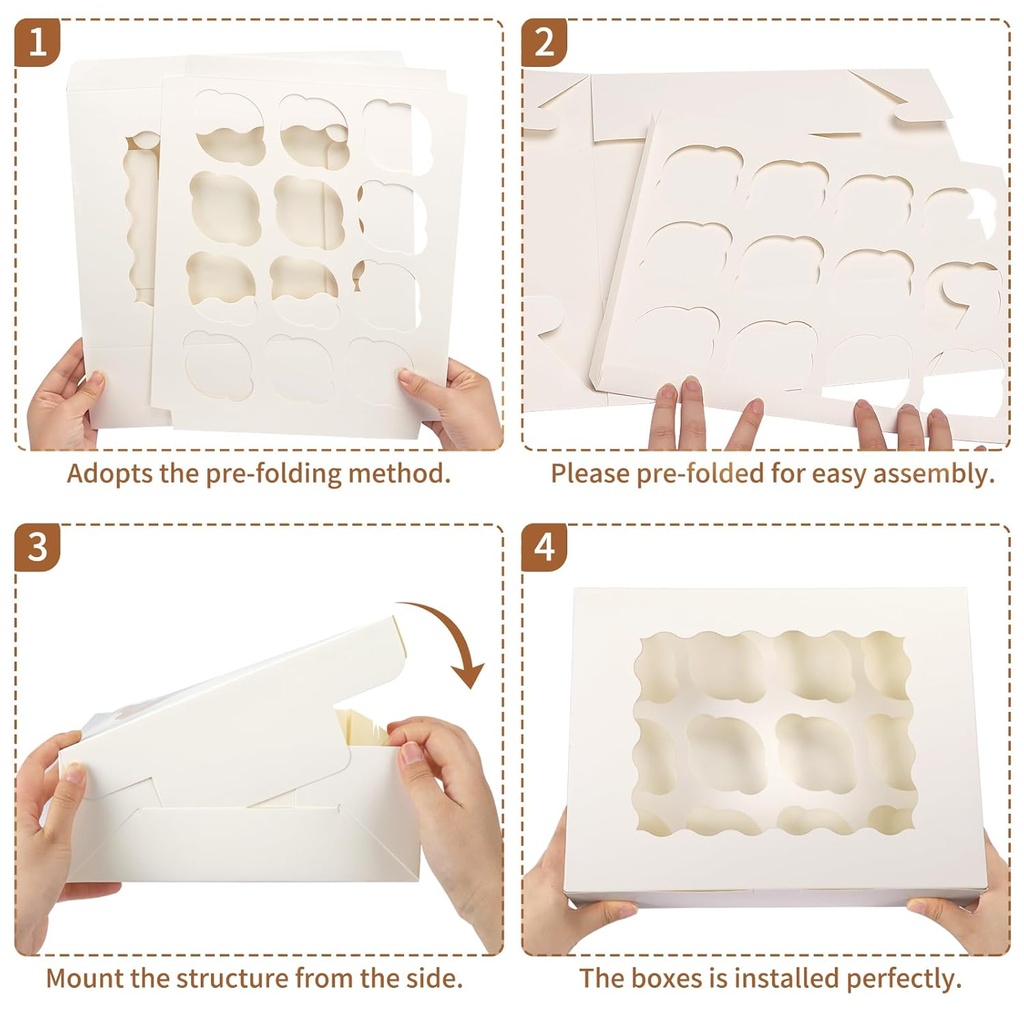 1

Adopts the pre-folding method.

2

Please pre-folded for easy assembly.

3

Mount the structure from the side.

4

The boxes is installed perfectly.