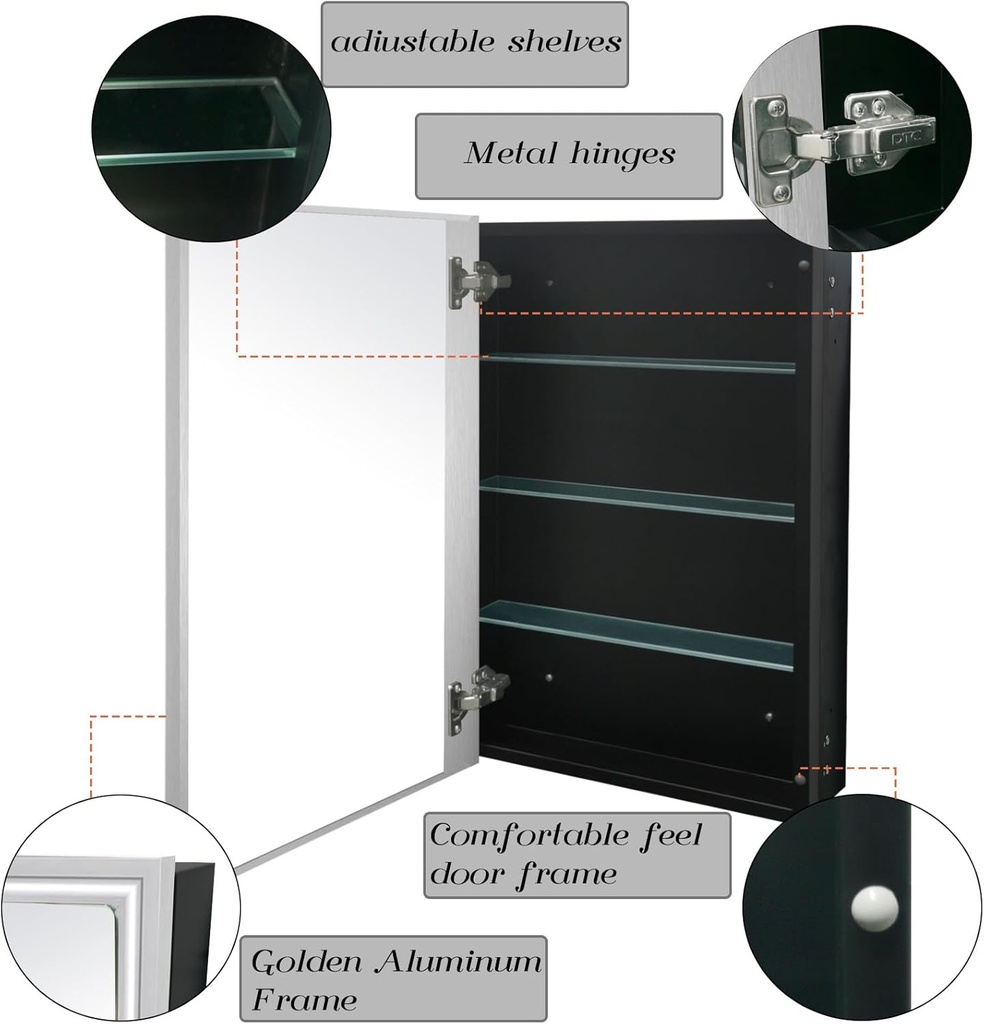 adiustable shelves

Metal hinges

DTC

Comfortable feel door frame

Golden Aluminum Frame