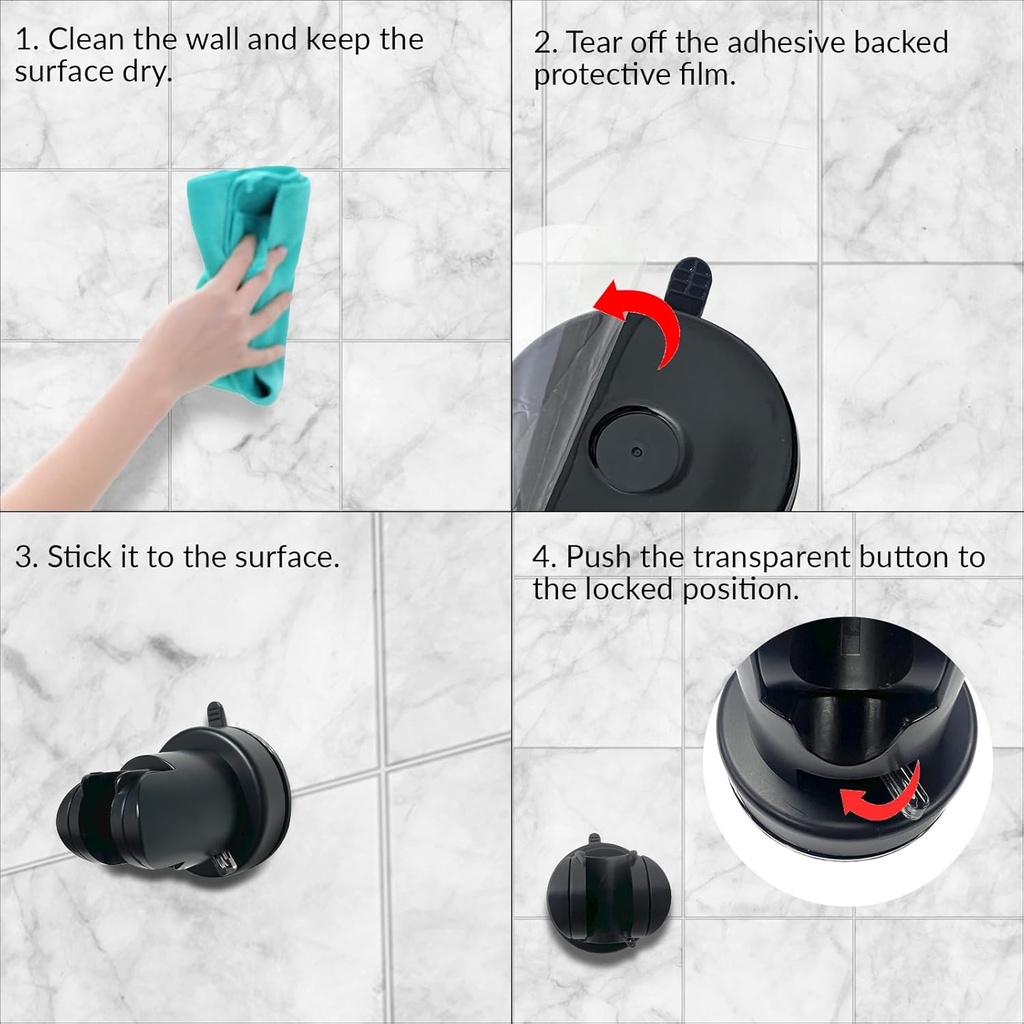 1. Clean the wall and keep the surface dry.

2. Tear off the adhesive backed protective film.

3. Stick it to the surface.

4. Push the transparent button to the locked position.