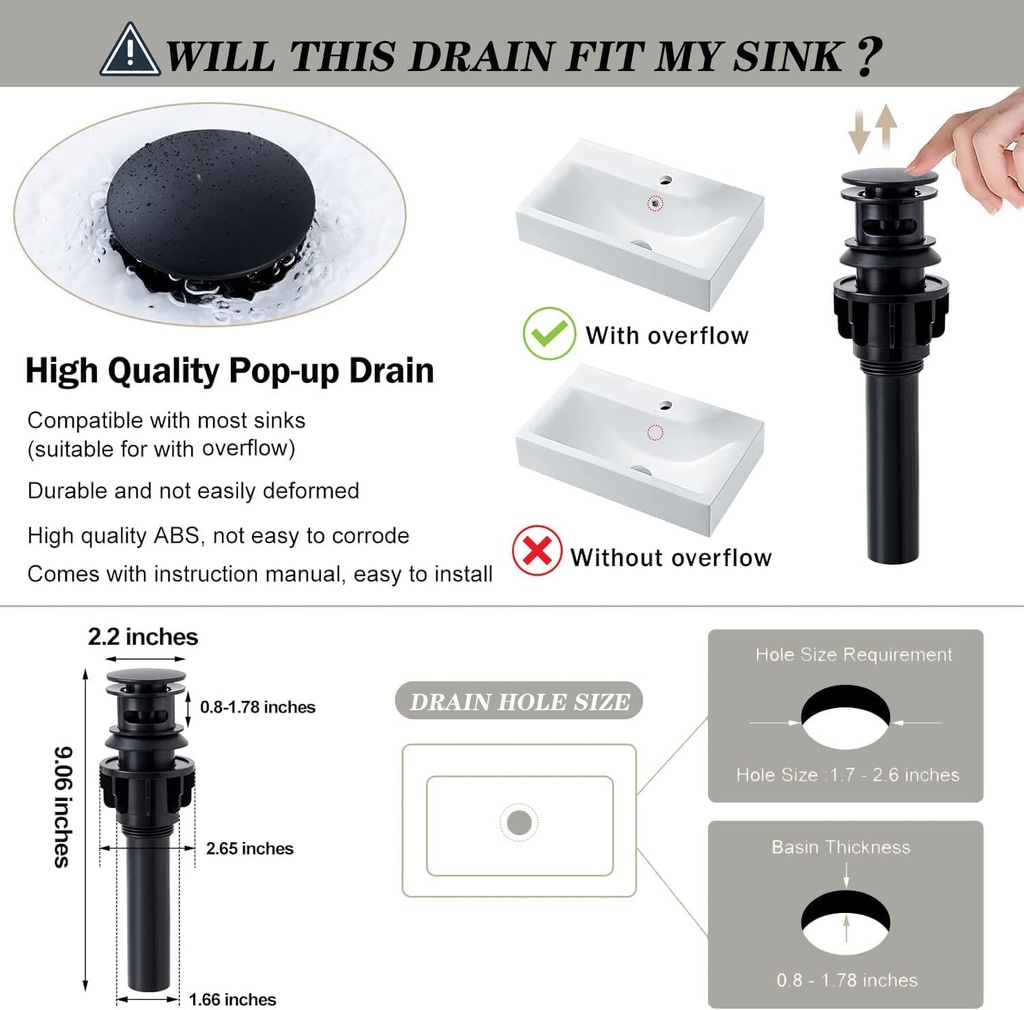 WILL THIS DRAIN FIT MY SINK ?

High Quality Pop-up Drain

Compatible with most sinks (suitable for with overflow)

Durable and not easily deformed

High quality ABS, not easy to corrode

Comes with instruction manual, easy to install

With overflow

Without overflow

2.2 inches

0.8-1.78 inches

9.06 inches

2.65 inches

1.66 inches

DRAIN HOLE SIZE

Hole Size Requirement

Hole Size :1.7 - 2.6 inches

Basin Thickness

0.8 - 1.78 inches