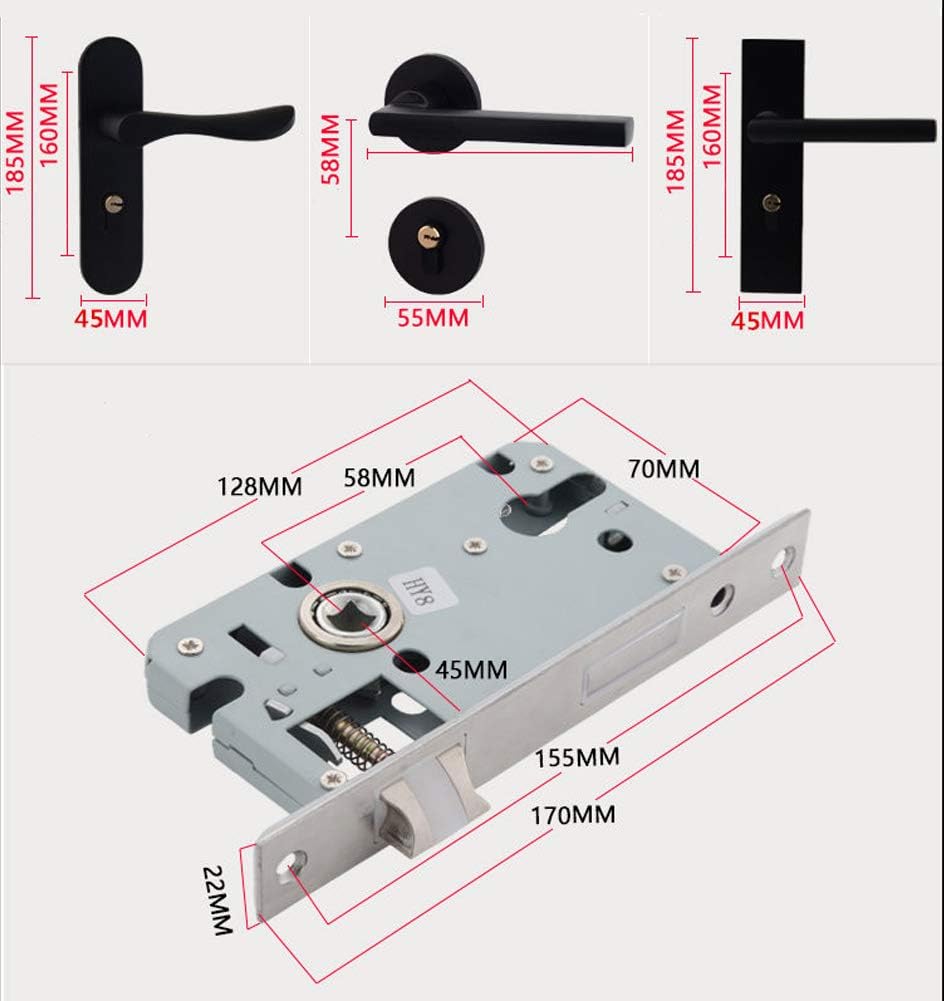 185MM
160MM
45MM
58MM
55MM
185MM
160MM
45MM
128MM
58MM
70MM
HY8
45MM
155MM
170MM
22MM