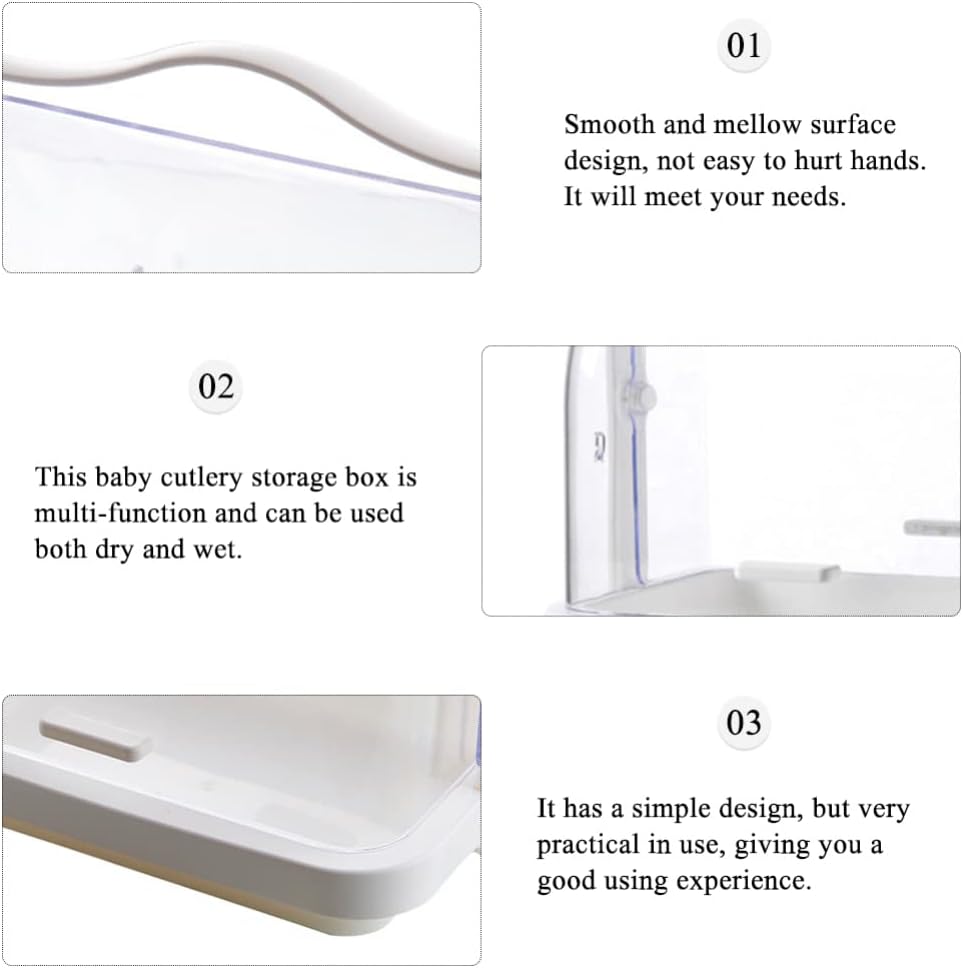 01

Smooth and mellow surface design, not easy to hurt hands. It will meet your needs.

02

This baby cutlery storage box is multi-function and can be used both dry and wet.

03

It has a simple design, but very practical in use, giving you a good using experience.