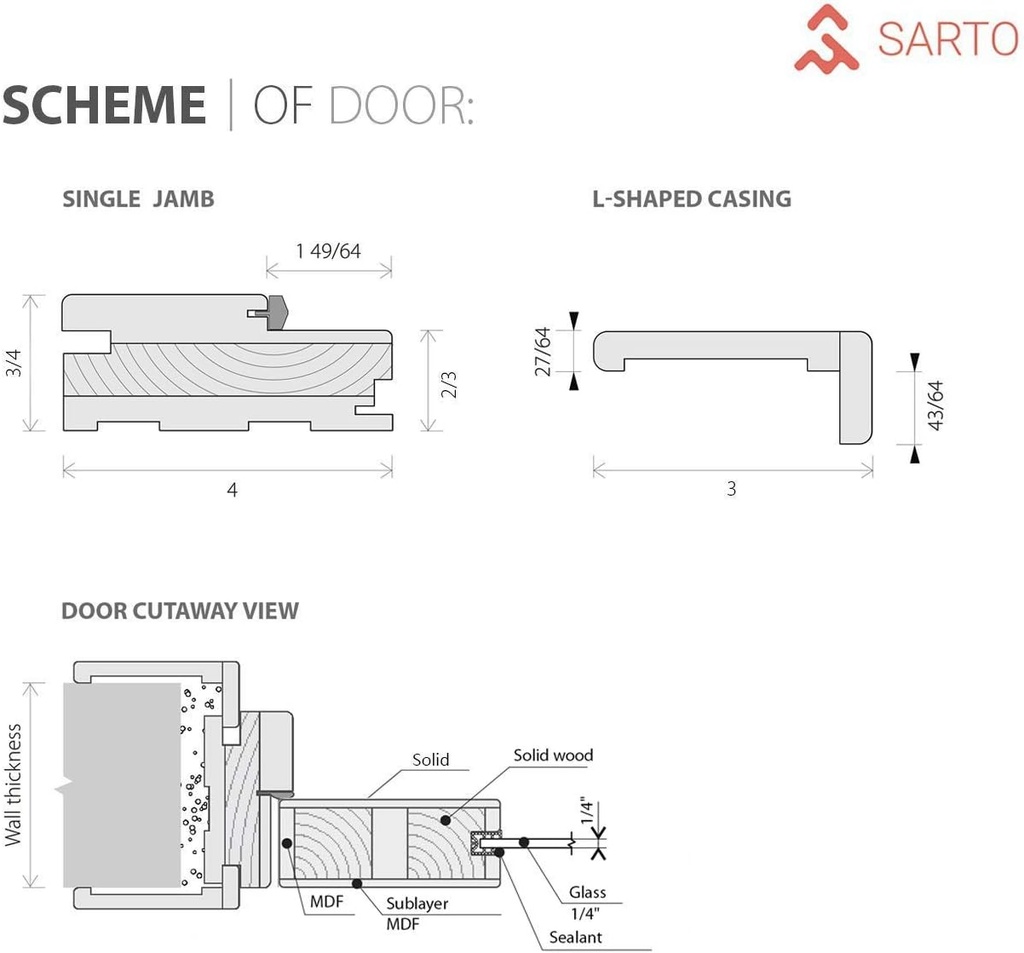 SARTO

SCHEME | OF DOOR:

SINGLE JAMB

1 49/64

3/4

2/3

4

L-SHAPED CASING

27/64

43/64

3

DOOR CUTAWAY VIEW

Wall thickness

Solid

Solid wood

1/4"

MDF

Sublayer MDF

Glass 1/4"

Sealant