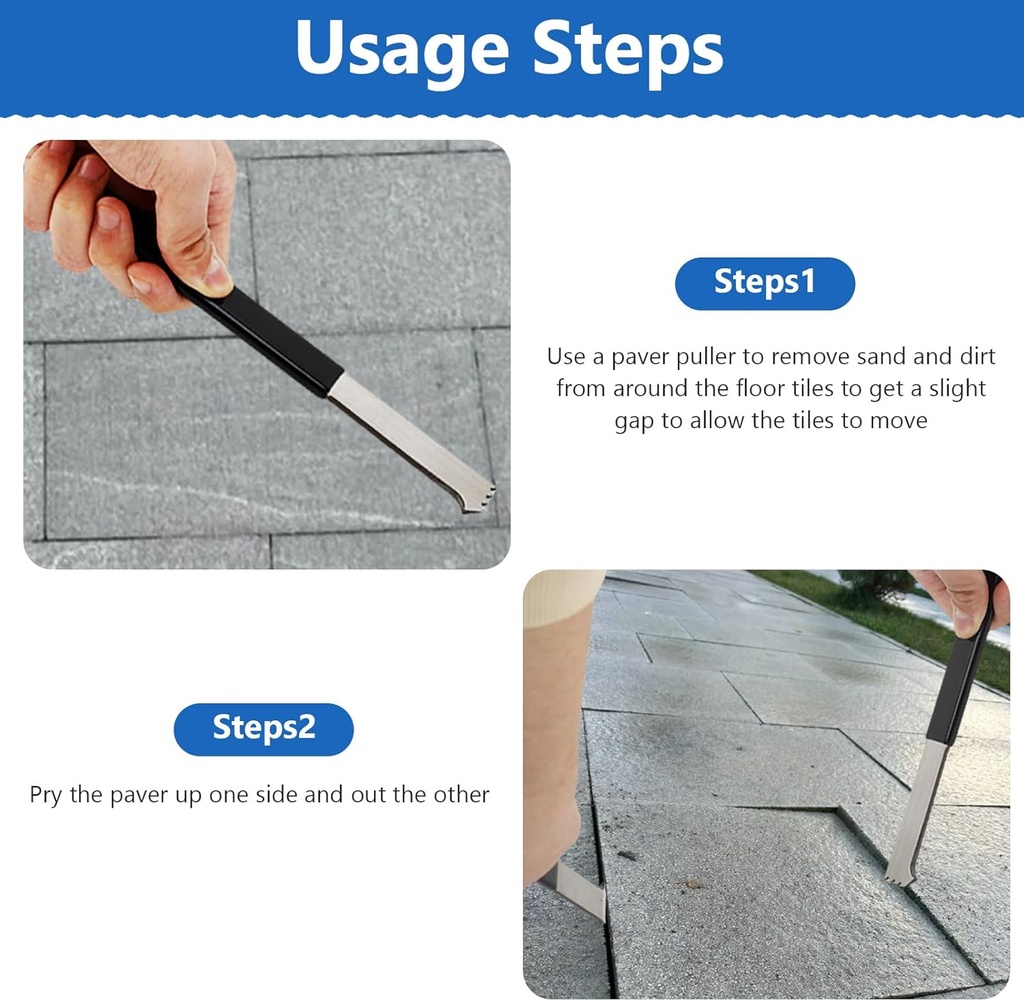 Usage Steps

Steps1

Use a paver puller to remove sand and dirt from around the floor tiles to get a slight gap to allow the tiles to move

Steps2

Pry the paver up one side and out the other