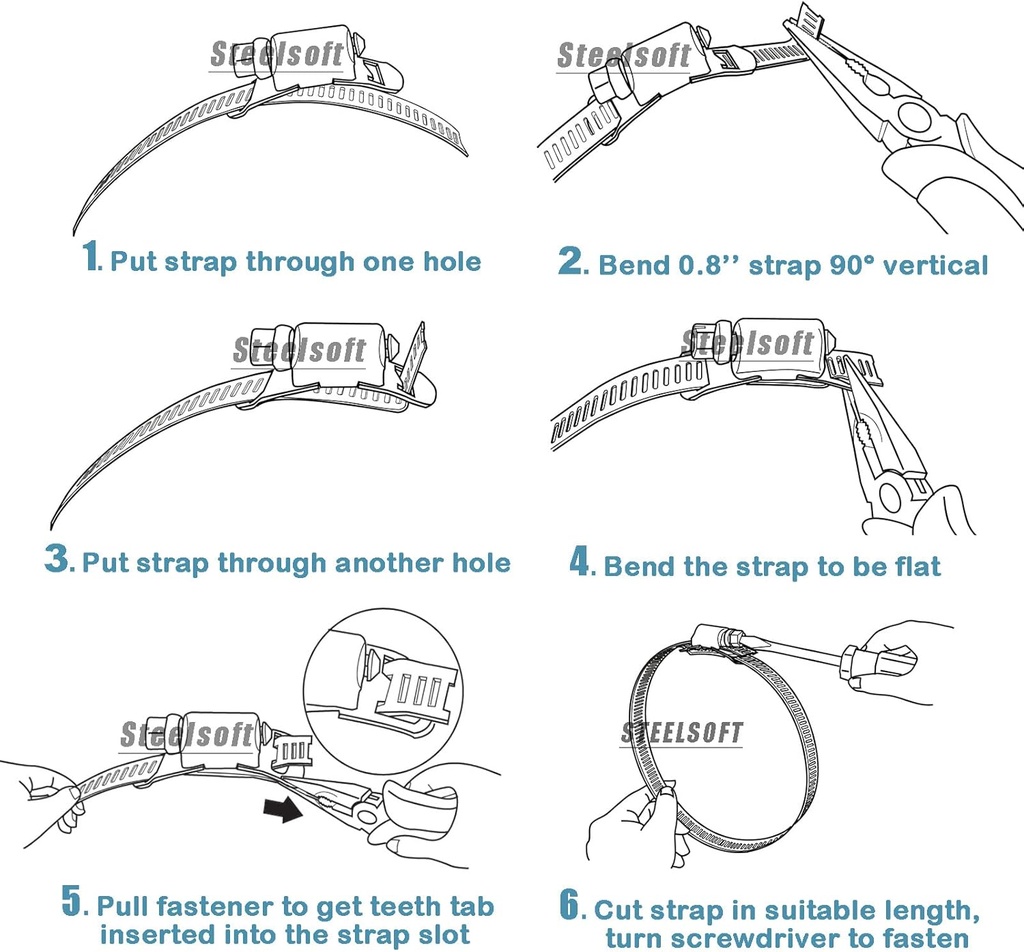 Steelsoft

1. Put strap through one hole

Steelsoft

2. Bend 0.8'' strap 90° vertical

Steelsoft

3. Put strap through another hole

Steelsoft

4. Bend the strap to be flat

Steelsoft

5. Pull fastener to get teeth tab inserted into the strap slot

STEELSOFT

6. Cut strap in suitable length, turn screwdriver to fasten