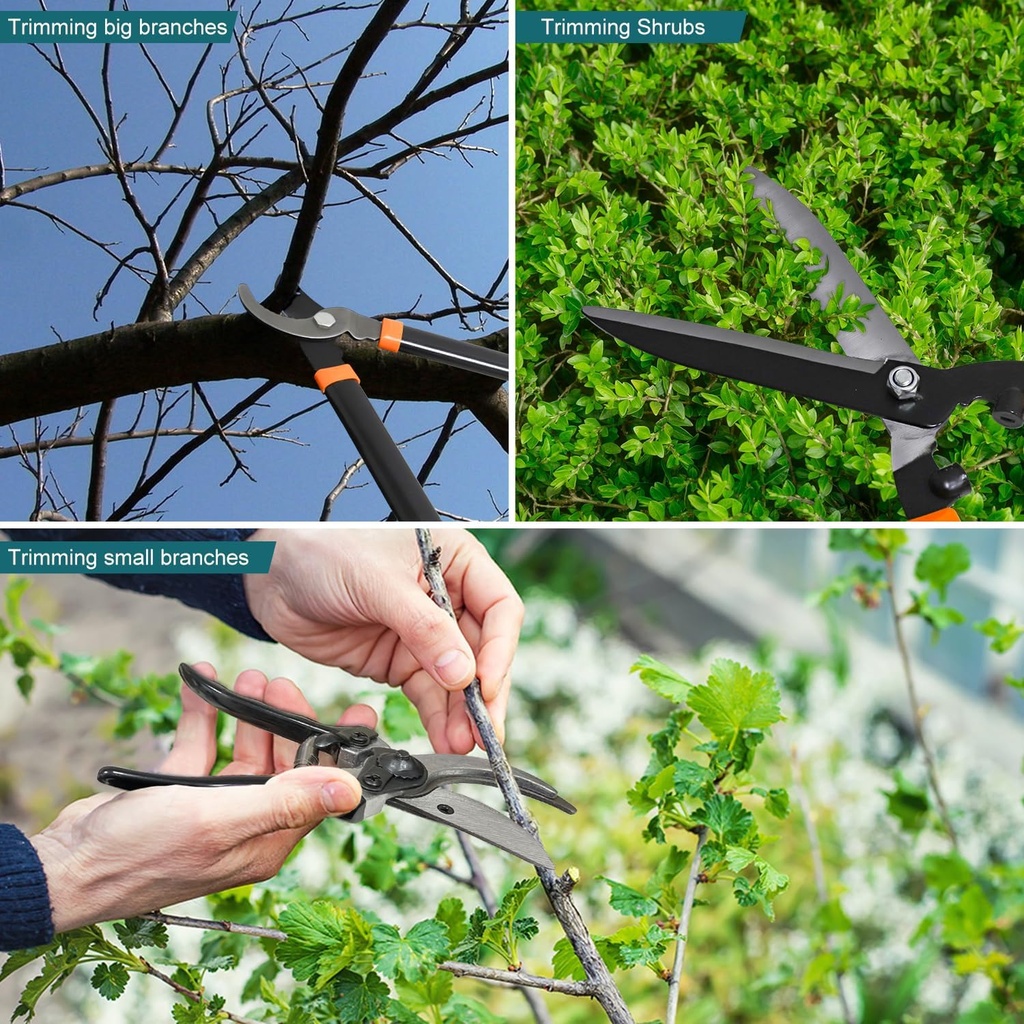 Trimming big branches

Trimming Shrubs

Trimming small branches