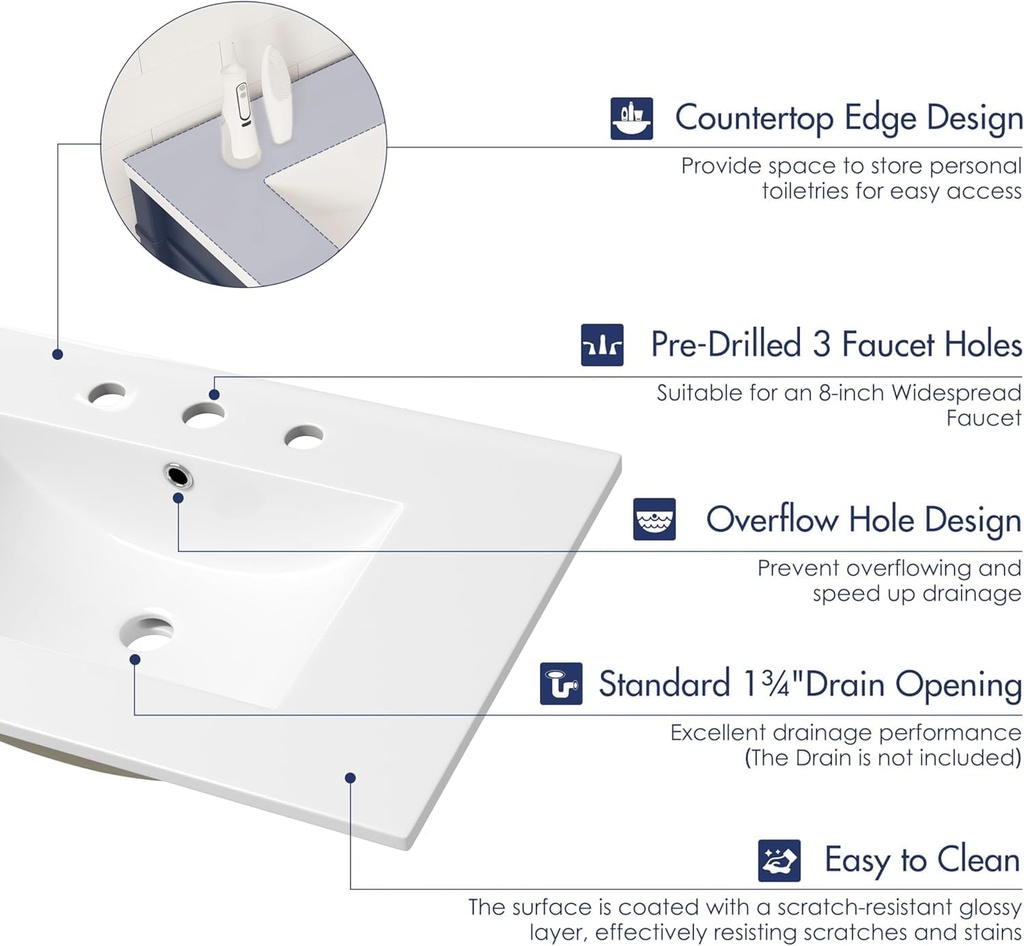 Countertop Edge Design

Provide space to store personal toiletries for easy access

Pre-Drilled 3 Faucet Holes

Suitable for an 8-inch Widespread Faucet

Overflow Hole Design

Prevent overflowing and speed up drainage

Standard 1¾"Drain Opening

Excellent drainage performance (The Drain is not included)

Easy to Clean

The surface is coated with a scratch-resistant glossy layer, effectively resisting scratches and stains