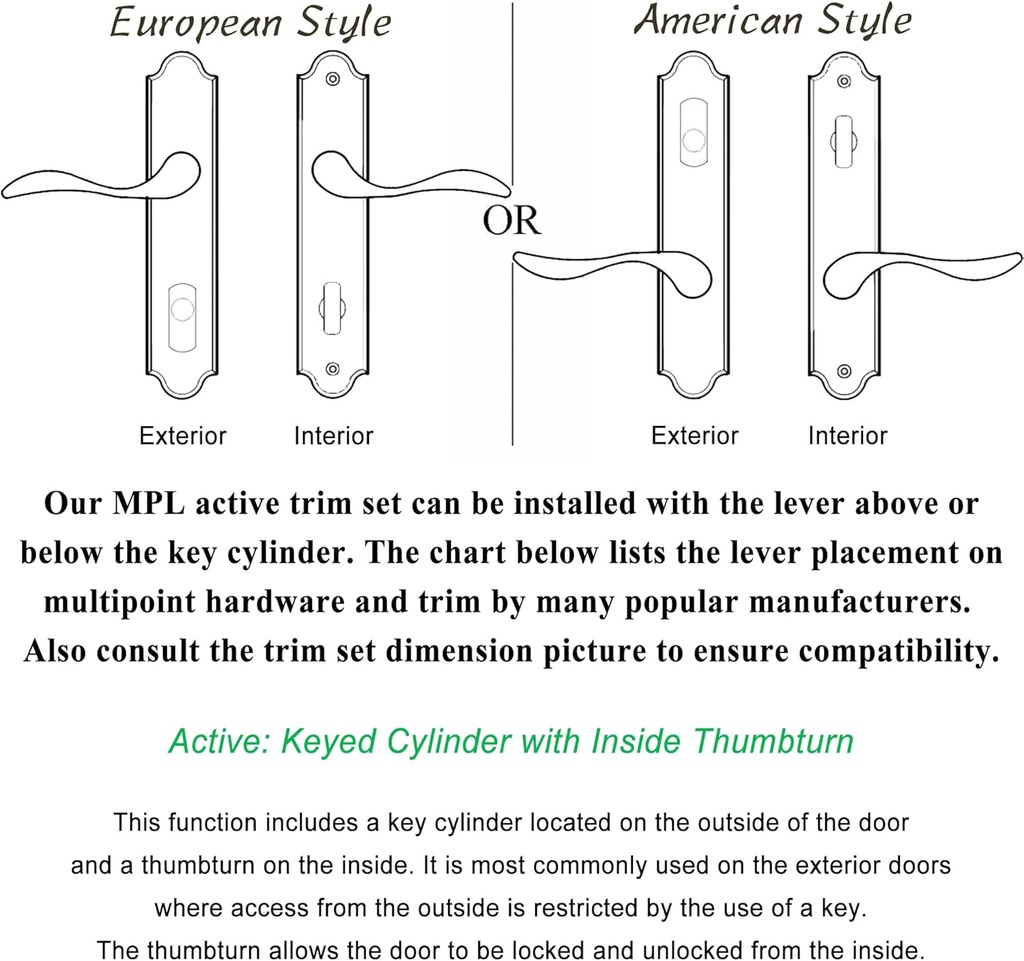 European Style

Exterior Interior

OR

American Style

Exterior Interior

Our MPL active trim set can be installed with the lever above or below the key cylinder. The chart below lists the lever placement on multipoint hardware and trim by many popular manufacturers. Also consult the trim set dimension picture to ensure compatibility.

Active: Keyed Cylinder with Inside Thumbturn

This function includes a key cylinder located on the outside of the door and a thumbturn on the inside. It is most commonly used on the exterior doors where access from the outside is restricted by the use of a key. The thumbturn allows the door to be locked and unlocked from the inside.