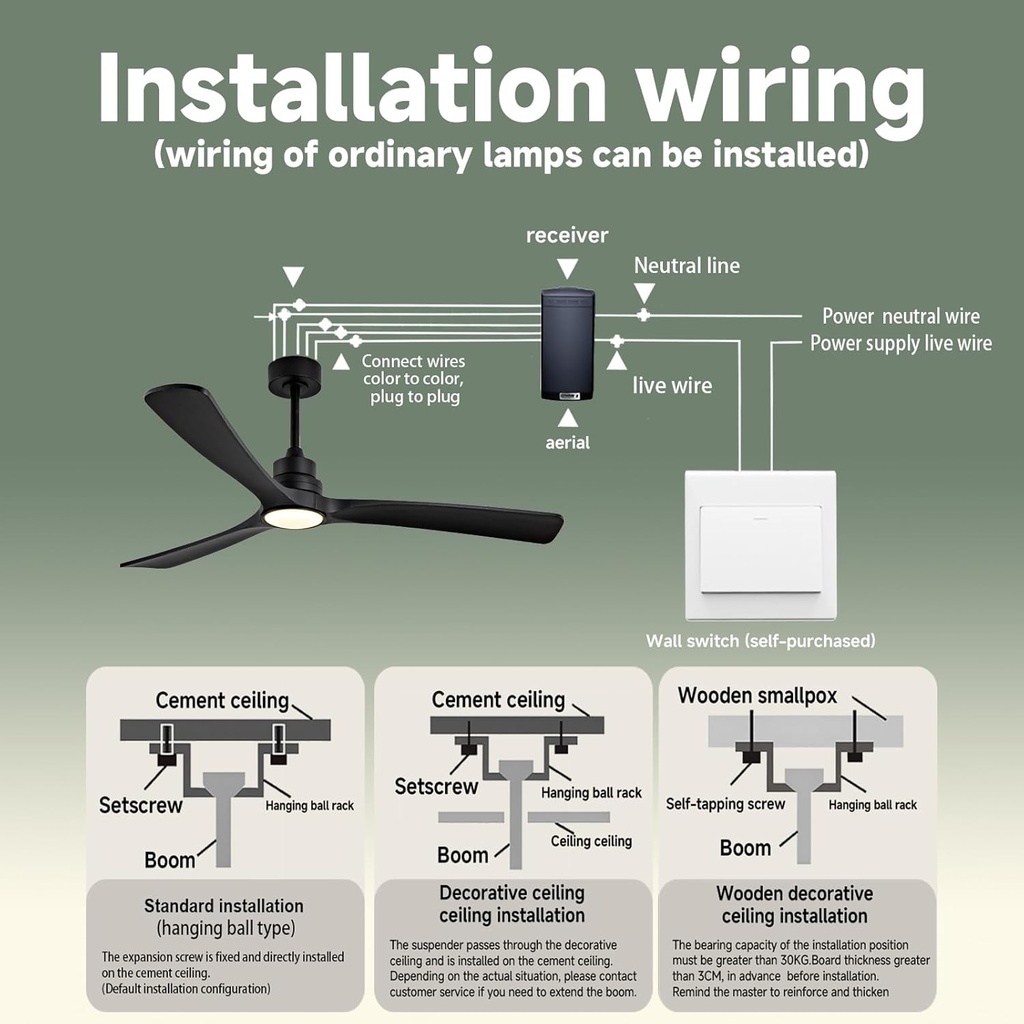 Installation wiring
(wiring of ordinary lamps can be installed)

receiver

Neutral line

Power neutral wire

Power supply live wire

Connect wires color to color, plug to plug

live wire

aerial

Wall switch (self-purchased)

Cement ceiling

Setscrew

Hanging ball rack

Boom

Standard installation (hanging ball type)

The expansion screw is fixed and directly installed on the cement ceiling.
(Default installation configuration)

Cement ceiling

Setscrew

Hanging ball rack

Ceiling ceiling

Boom

Decorative ceiling ceiling installation

The suspender passes through the decorative ceiling and is installed on the cement ceiling. Depending on the actual situation, please contact customer service if you need to extend the boom.

Wooden smallpox

Self-tapping screw

Hanging ball rack

Boom

Wooden decorative ceiling installation

The bearing capacity of the installation position must be greater than 30KG.Board thickness greater than 3CM, in advance before installation.
Remind the master to reinforce and thicken