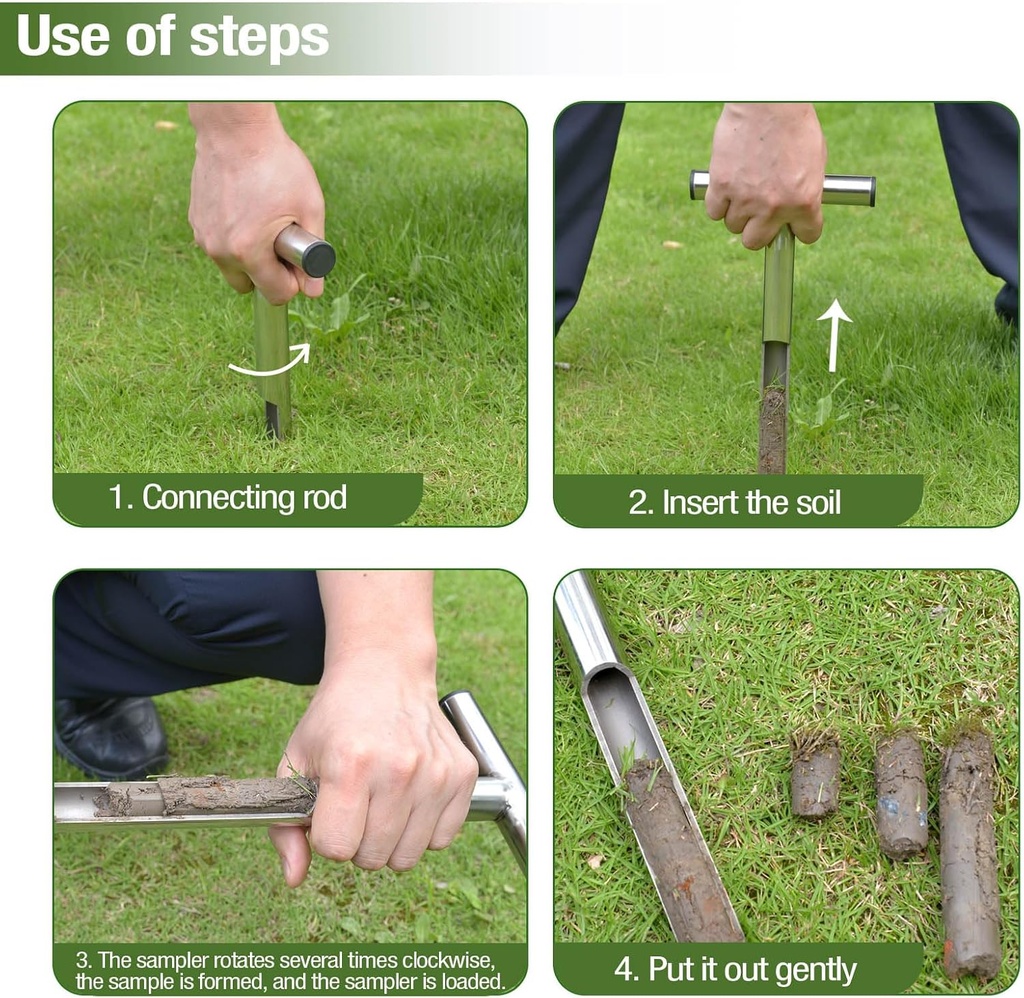 Use of steps

1. Connecting rod

2. Insert the soil

3. The sampler rotates several times clockwise, the sample is formed, and the sampler is loaded.

4. Put it out gently