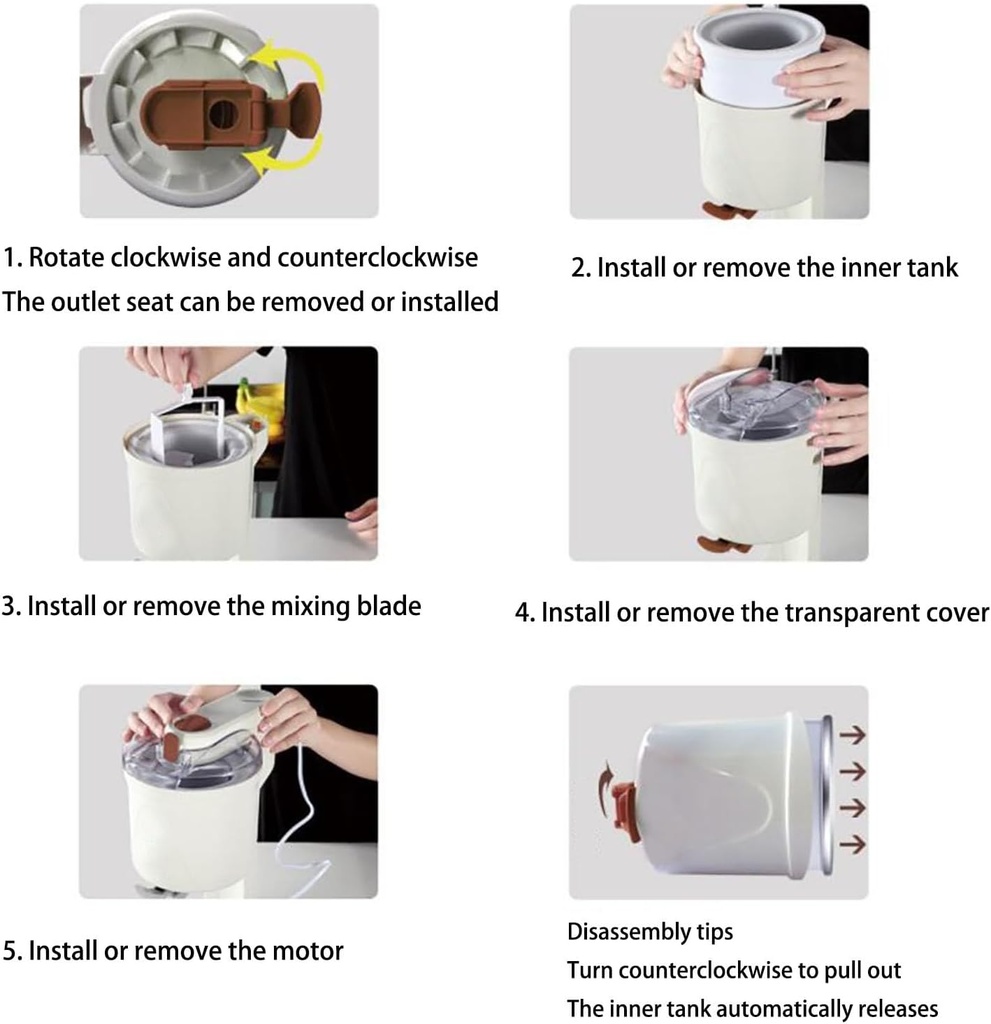 1. Rotate clockwise and counterclockwise
The outlet seat can be removed or installed

2. Install or remove the inner tank

3. Install or remove the mixing blade

4. Install or remove the transparent cover

5. Install or remove the motor

Disassembly tips
Turn counterclockwise to pull out
The inner tank automatically releases