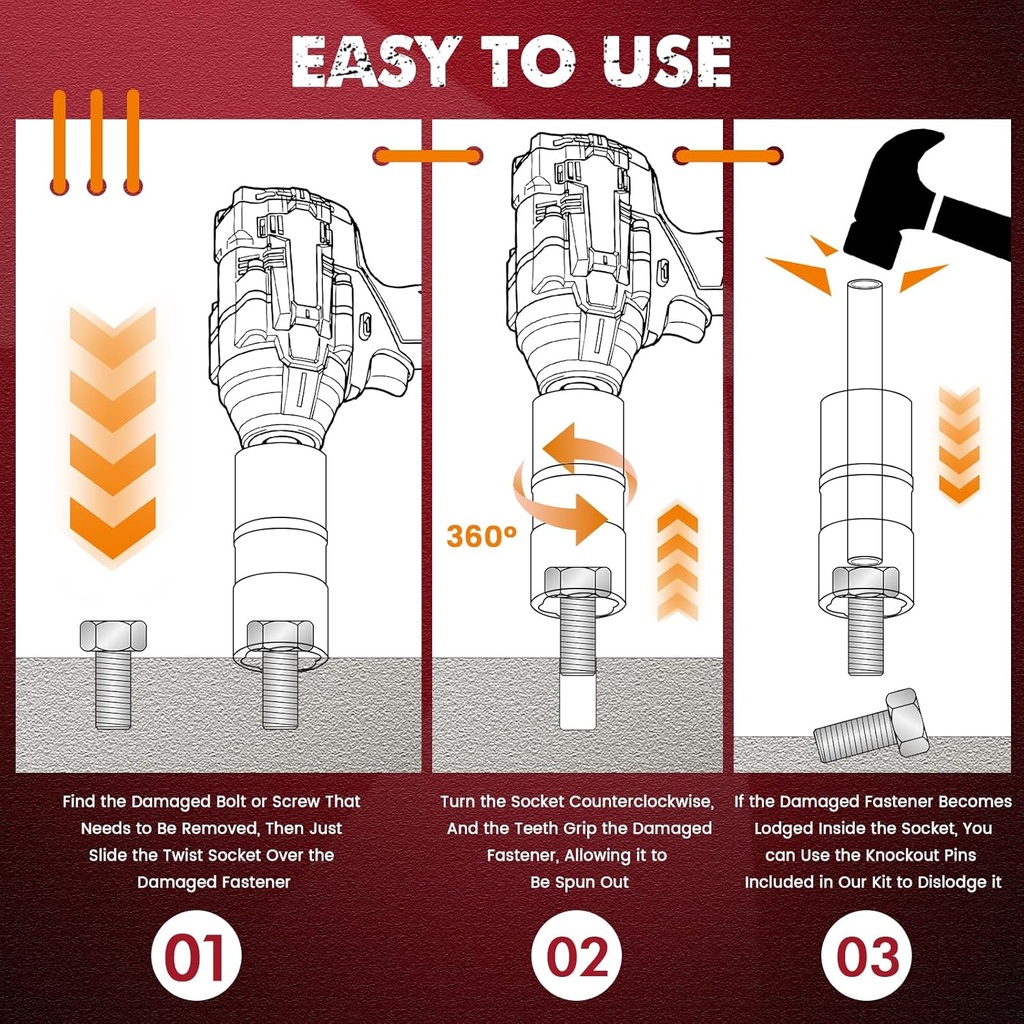 EASY TO USE

360°

Find the Damaged Bolt or Screw That Needs to Be Removed, Then Just Slide the Twist Socket Over the Damaged Fastener

01

Turn the Socket Counterclockwise, And the Teeth Grip the Damaged Fastener, Allowing it to Be Spun Out

02

If the Damaged Fastener Becomes Lodged Inside the Socket, You can Use the Knockout Pins Included in Our Kit to Dislodge it

03