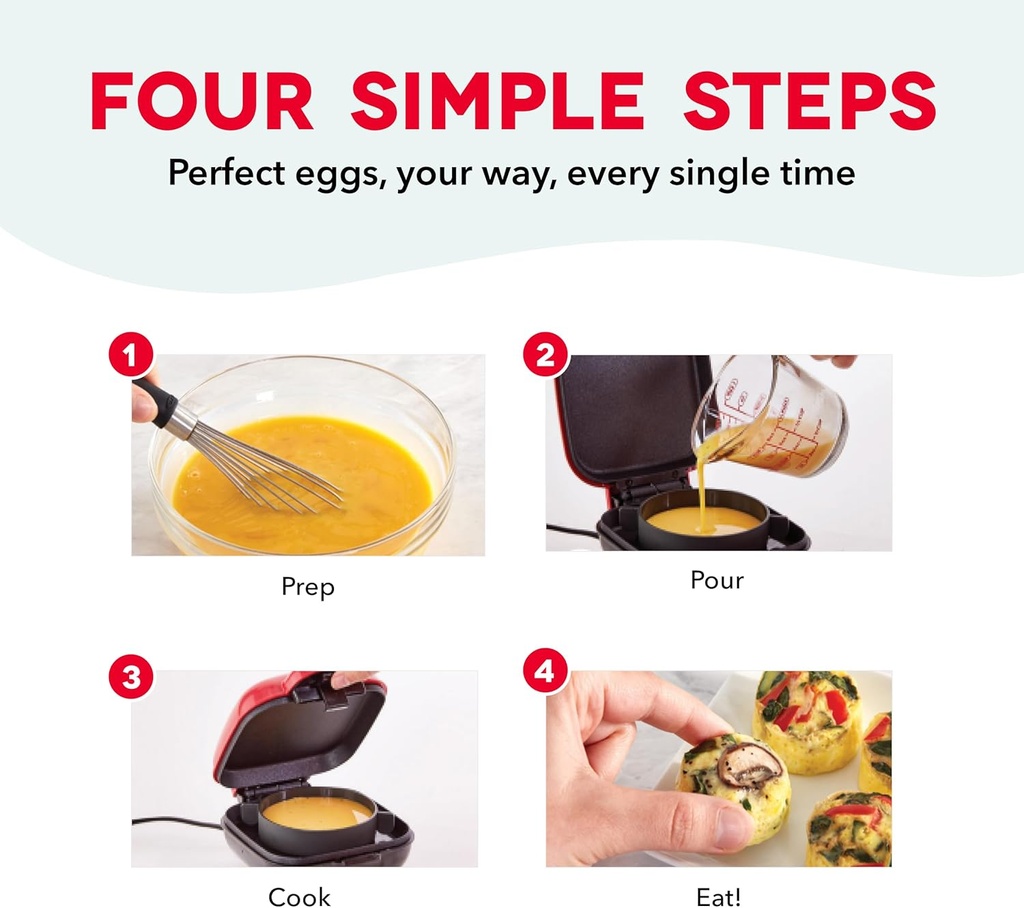 FOUR SIMPLE STEPS
Perfect eggs, your way, every single time

1
Prep

2
Pour

3
Cook

4
Eat!