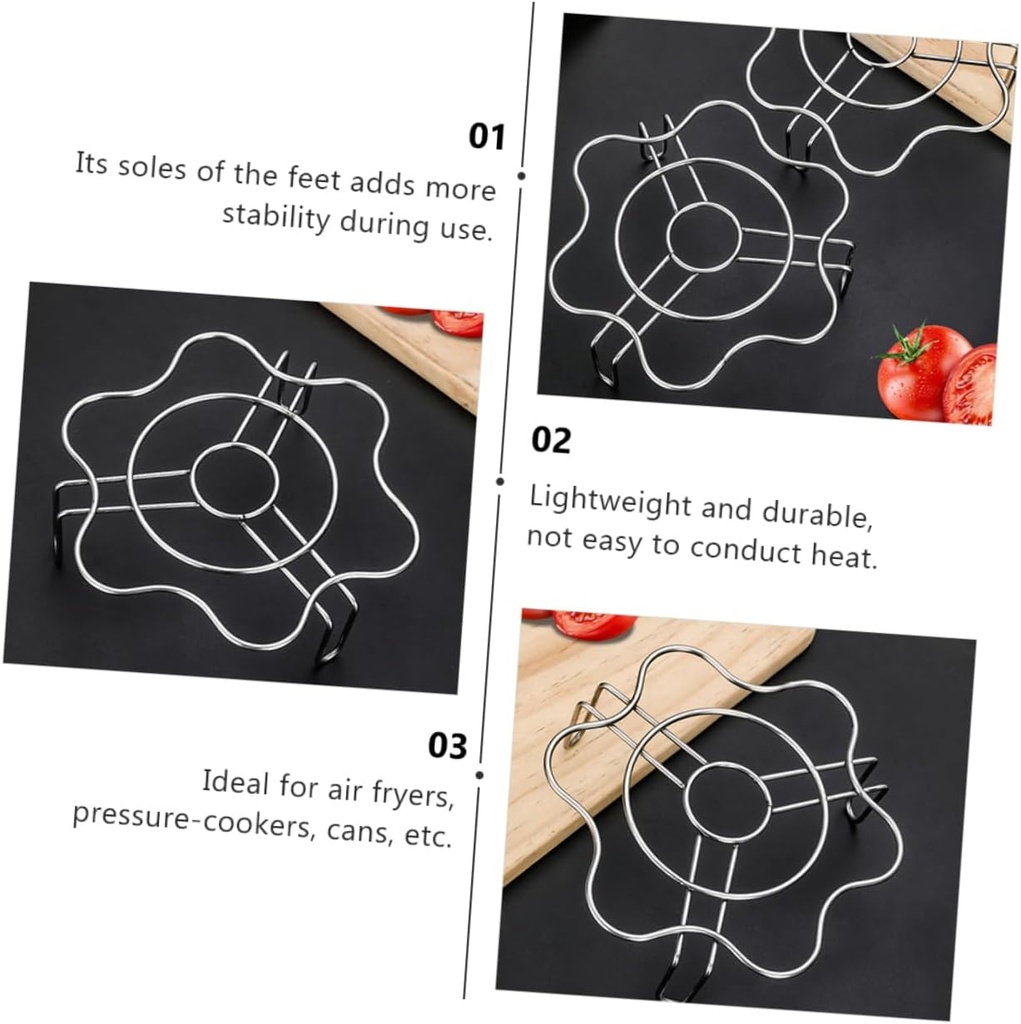 01
Its soles of the feet adds more stability during use.

02
Lightweight and durable, not easy to conduct heat.

03
Ideal for air fryers, pressure-cookers, cans, etc.