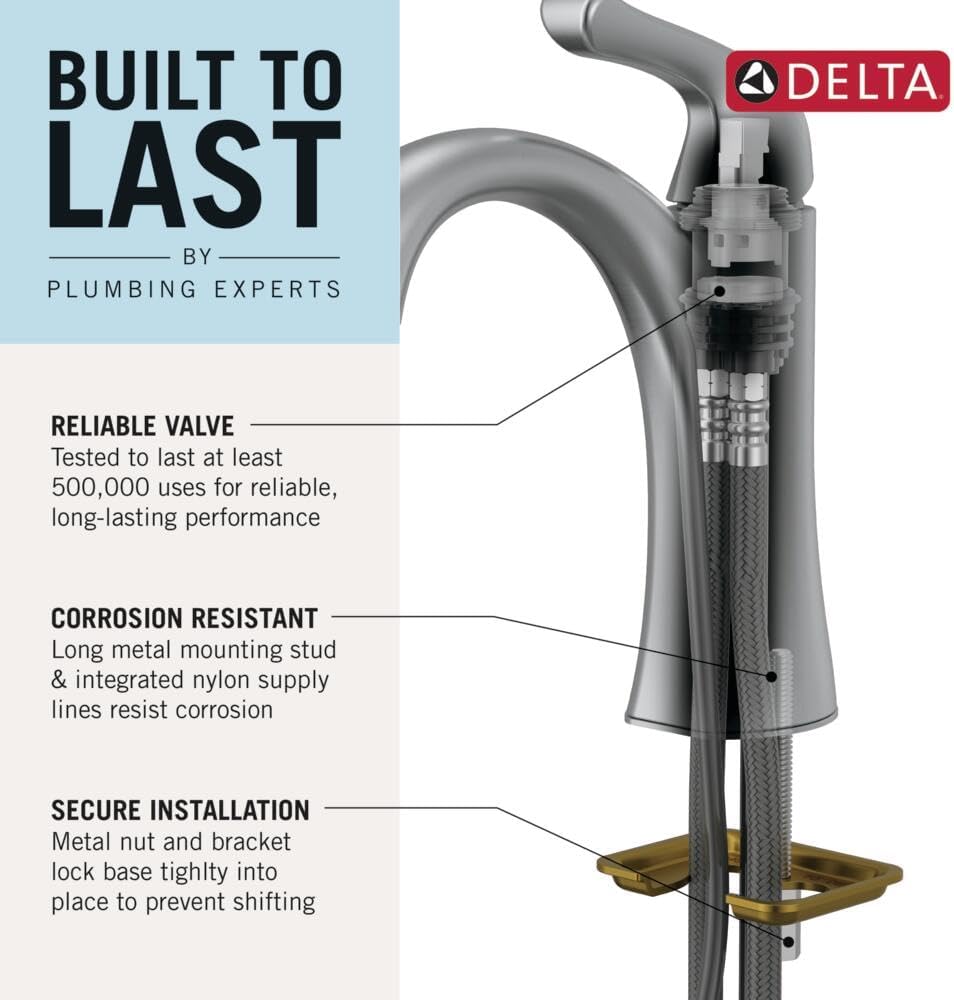 BUILT TO LAST

BY

PLUMBING EXPERTS

DELTA

RELIABLE VALVE
Tested to last at least 500,000 uses for reliable, long-lasting performance

CORROSION RESISTANT
Long metal mounting stud & integrated nylon supply lines resist corrosion

SECURE INSTALLATION
Metal nut and bracket lock base tighlty into place to prevent shifting