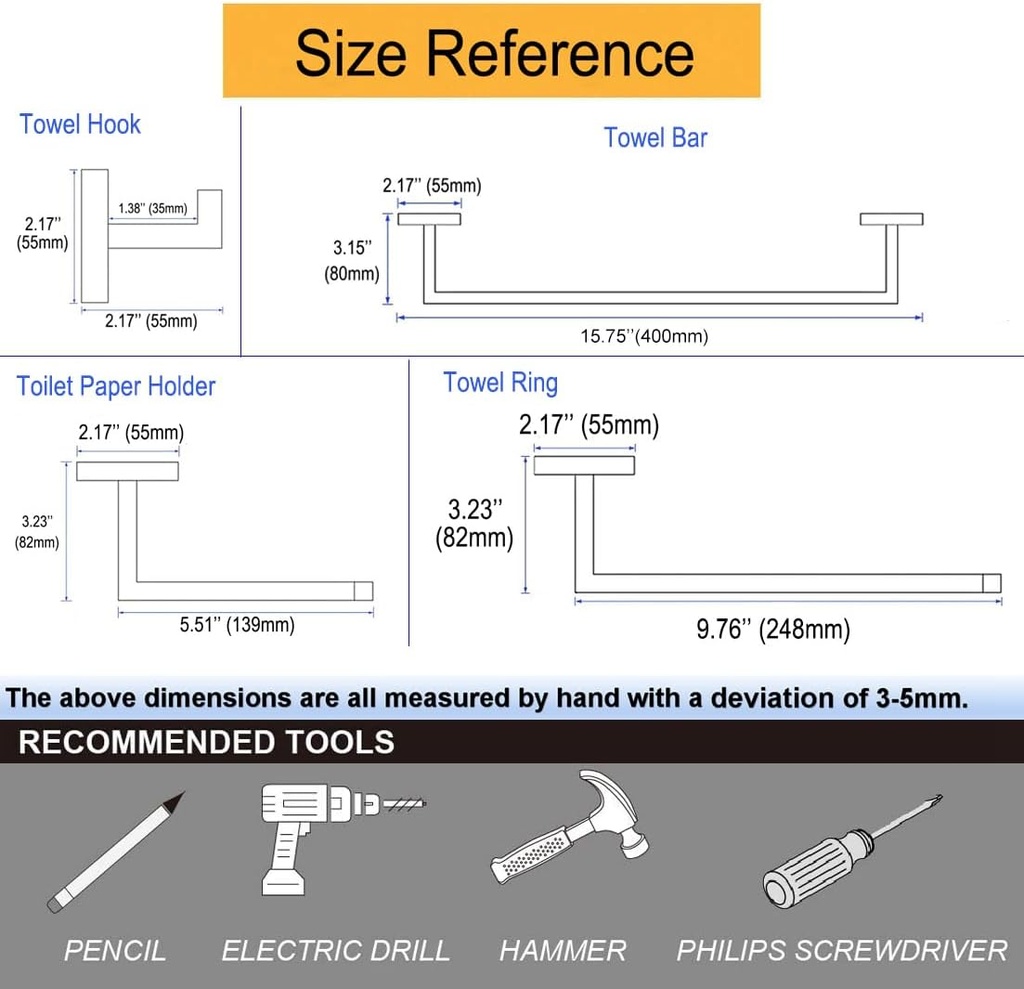 Size Reference

Towel Hook

2.17''
(55mm)

1.38'' (35mm)

2.17'' (55mm)

Towel Bar

2.17'' (55mm)

3.15''
(80mm)

15.75''(400mm)

Toilet Paper Holder

2.17'' (55mm)

3.23''
(82mm)

5.51'' (139mm)

Towel Ring

2.17'' (55mm)

3.23''
(82mm)

9.76'' (248mm)

The above dimensions are all measured by hand with a deviation of 3-5mm.

RECOMMENDED TOOLS

PENCIL

ELECTRIC DRILL

HAMMER

PHILIPS SCREWDRIVER