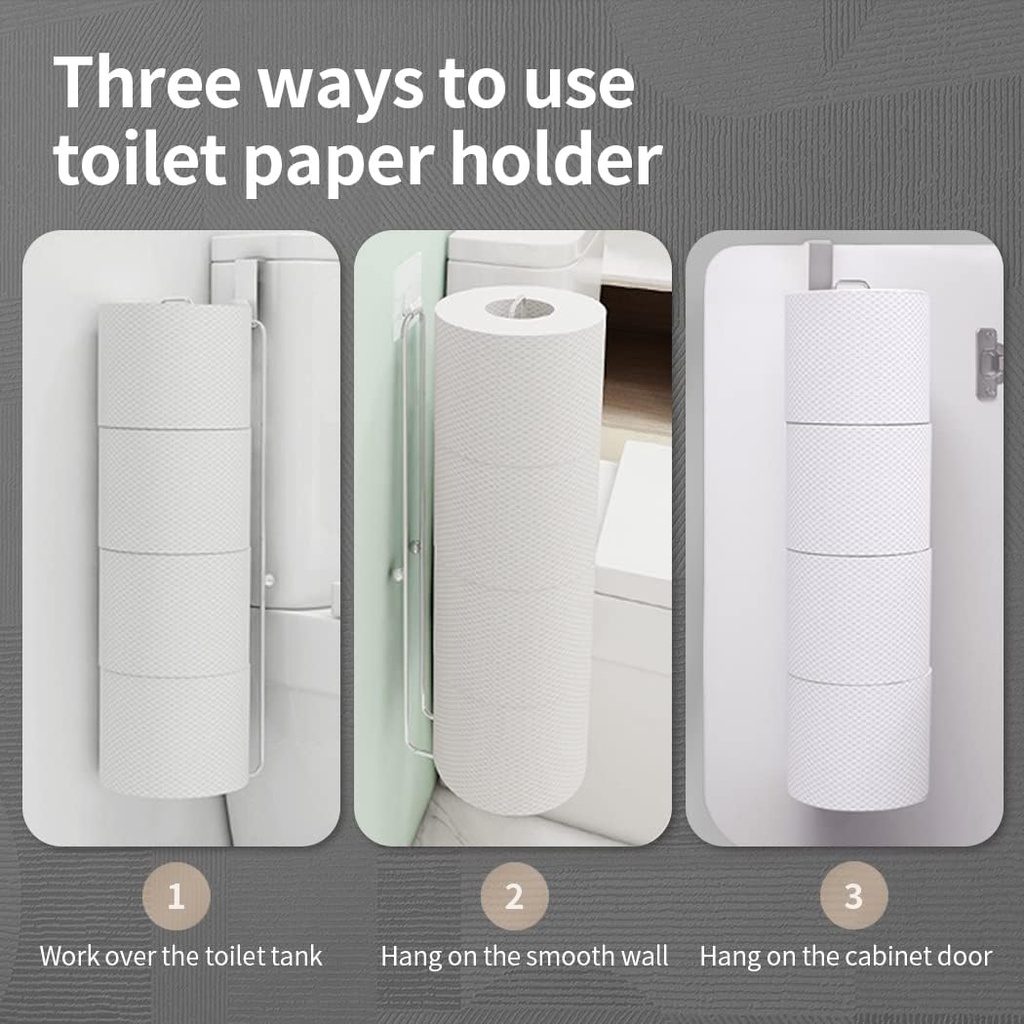 Three ways to use toilet paper holder

1
Work over the toilet tank

2
Hang on the smooth wall

3
Hang on the cabinet door