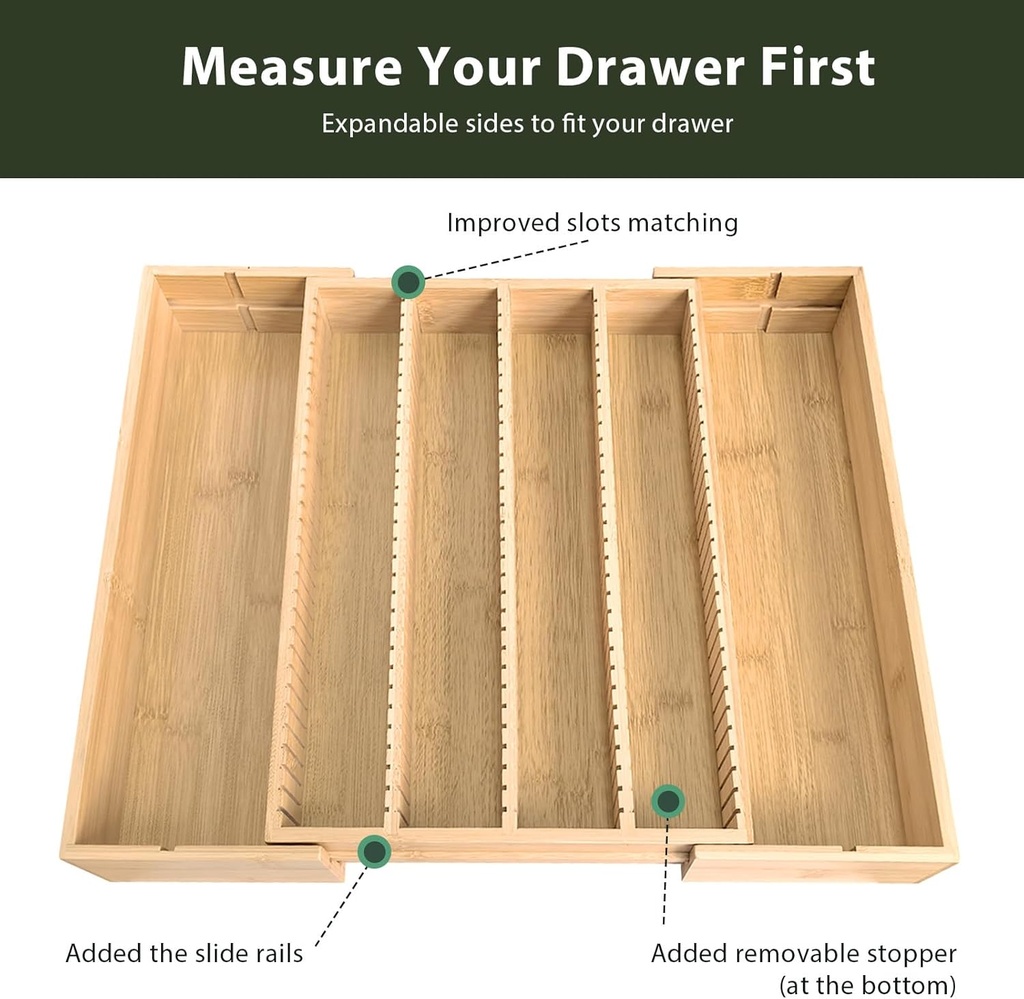 Measure Your Drawer First

Expandable sides to fit your drawer

Improved slots matching

Added the slide rails

Added removable stopper (at the bottom)