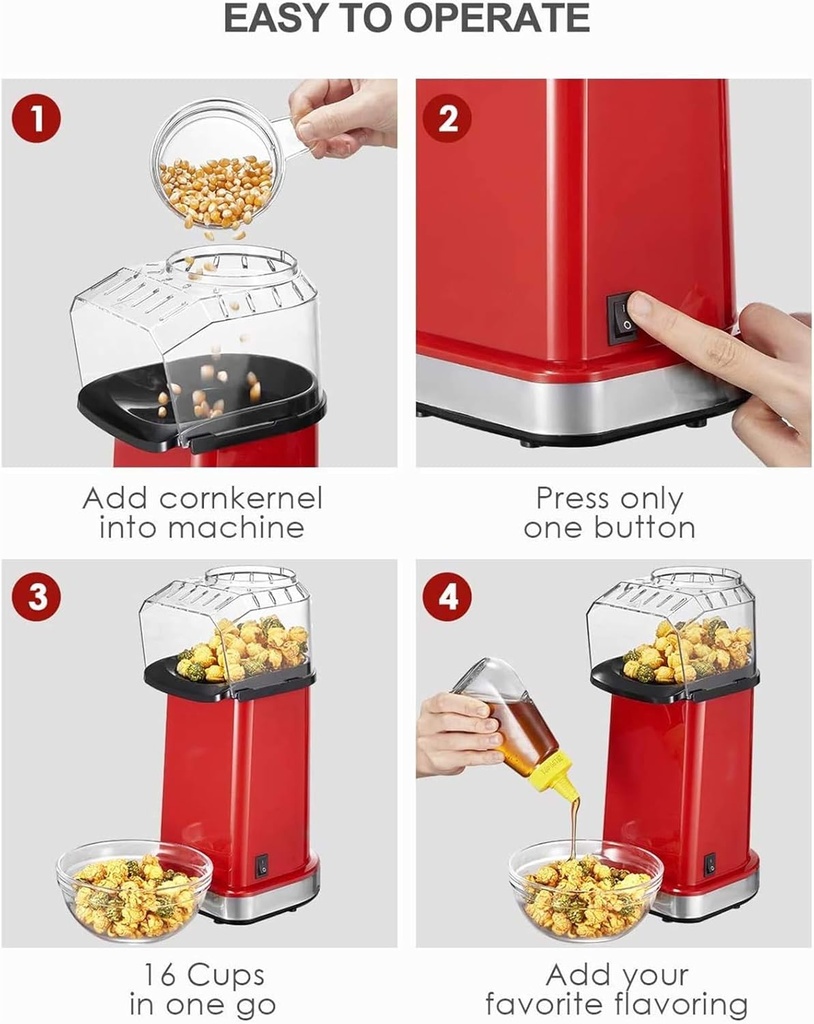 EASY TO OPERATE

1

Add cornkernel into machine

2

Press only one button

3

16 Cups in one go

4

Add your favorite flavoring