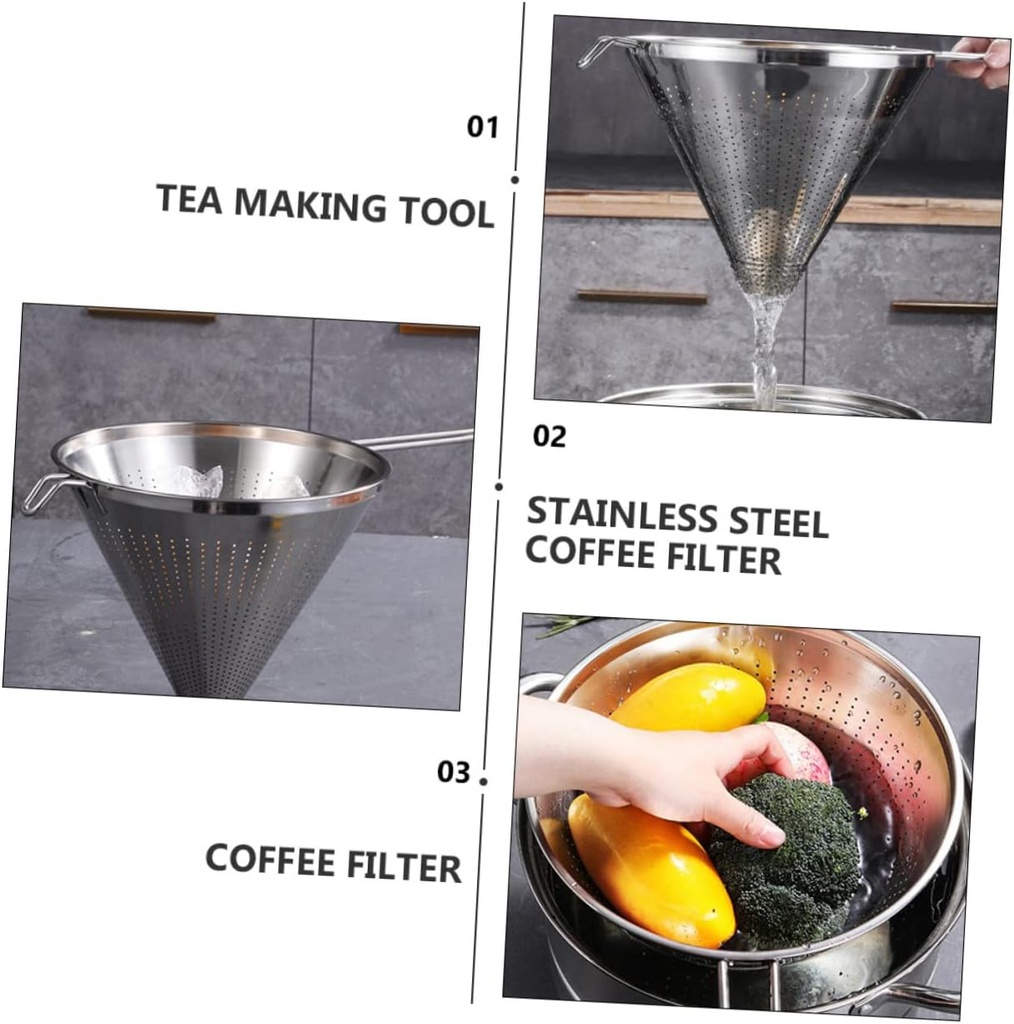 01

TEA MAKING TOOL

02

STAINLESS STEEL COFFEE FILTER

03

COFFEE FILTER