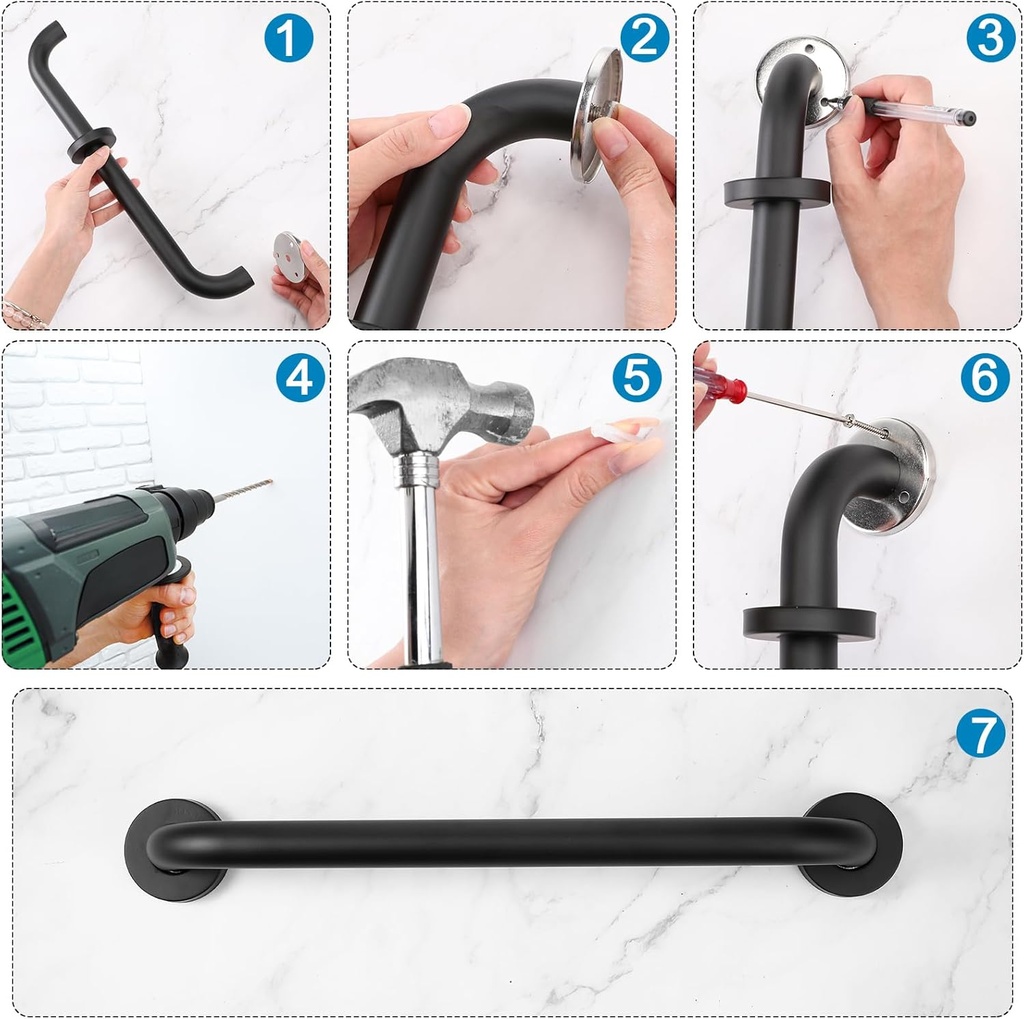 1
2
3
4
5
6
7