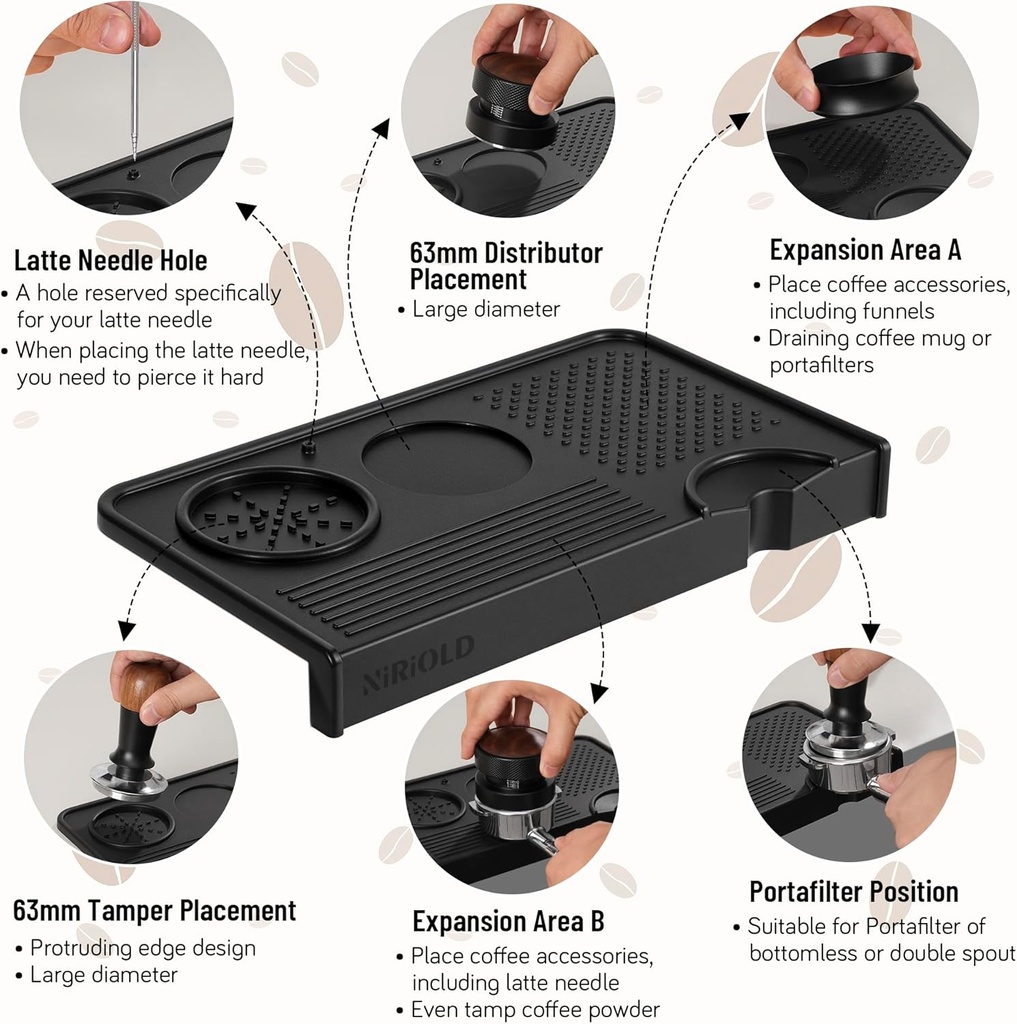 Latte Needle Hole
• A hole reserved specifically for your latte needle
• When placing the latte needle, you need to pierce it hard

63mm Distributor Placement
• Large diameter

Expansion Area A
• Place coffee accessories, including funnels
• Draining coffee mug or portafilters

NiRiOLD

63mm Tamper Placement
• Protruding edge design
• Large diameter

Expansion Area B
• Place coffee accessories, including latte needle
• Even tamp coffee powder

Portafilter Position
• Suitable for Portafilter of bottomless or double spout