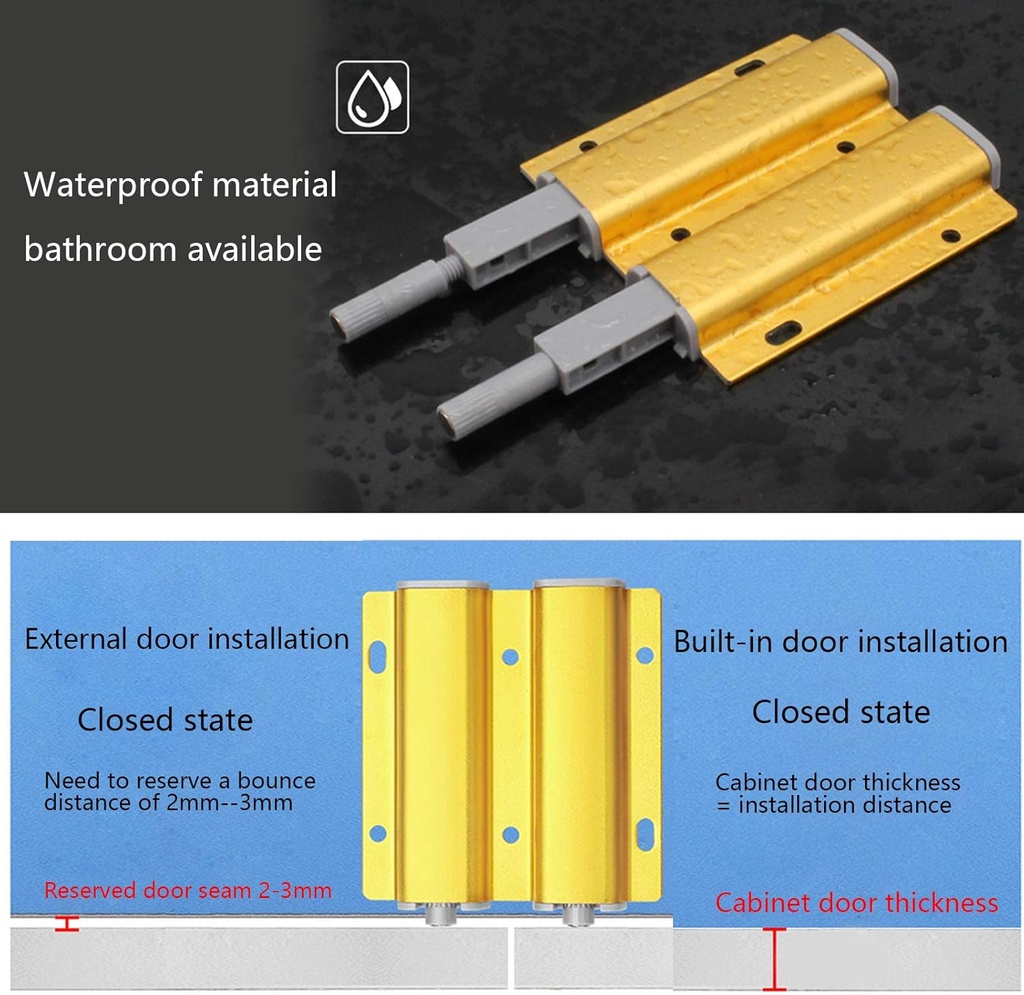 Waterproof material
bathroom available

External door installation

Closed state

Need to reserve a bounce distance of 2mm--3mm

Reserved door seam 2-3mm

Built-in door installation

Closed state

Cabinet door thickness = installation distance

Cabinet door thickness