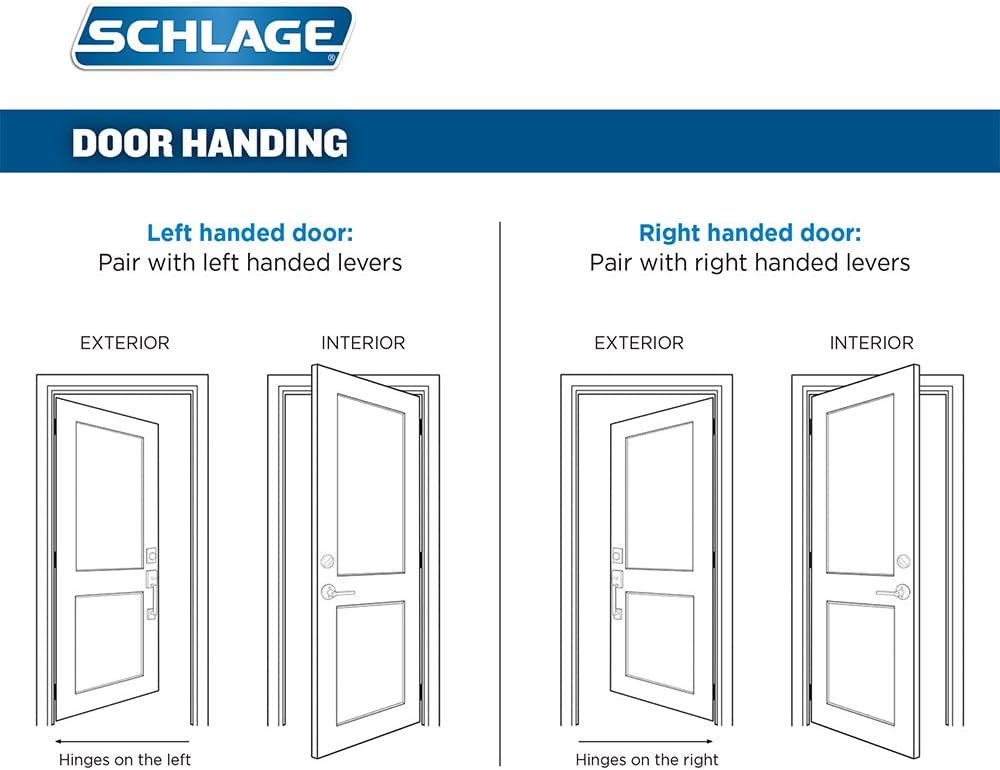 SCHLAGE®

DOOR HANDING

Left handed door:
Pair with left handed levers

EXTERIOR

INTERIOR

Hinges on the left

Right handed door:
Pair with right handed levers

EXTERIOR

INTERIOR

Hinges on the right