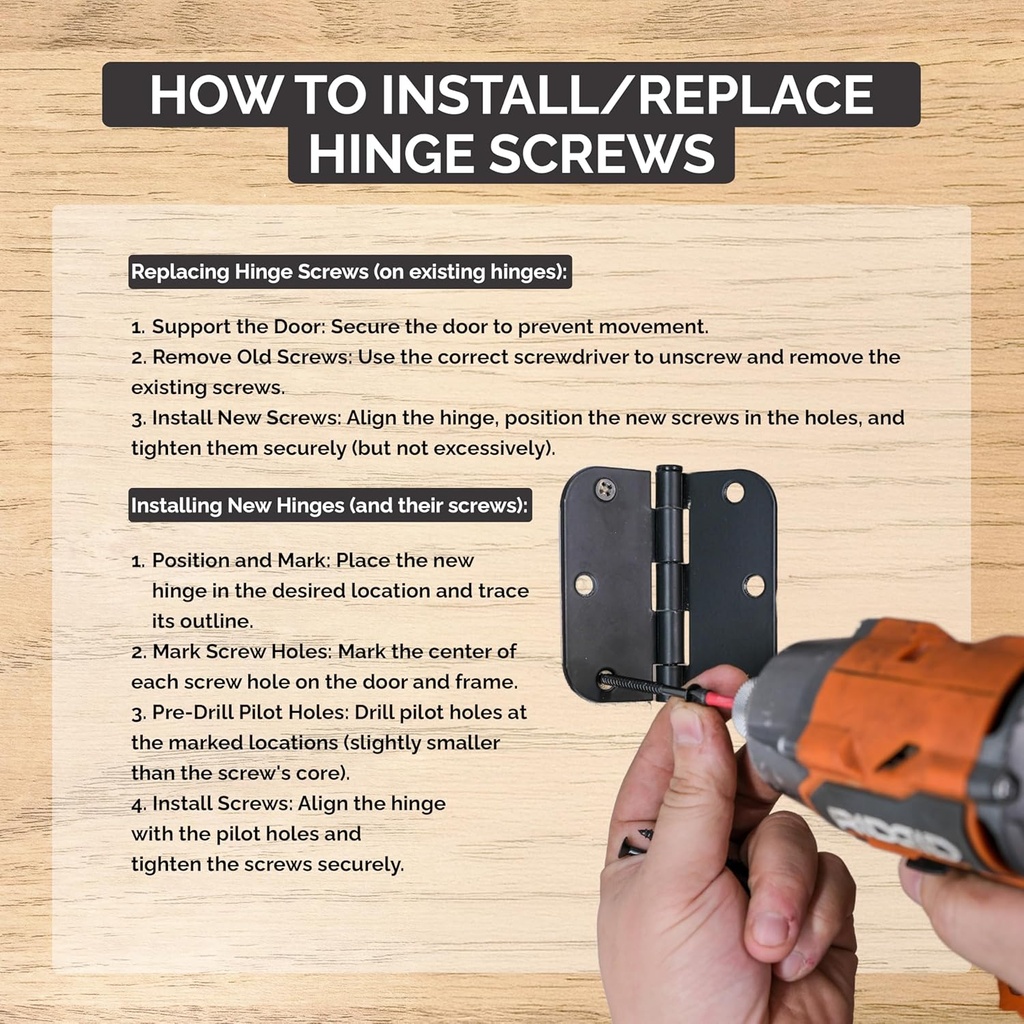 HOW TO INSTALL/REPLACE HINGE SCREWS

Replacing Hinge Screws (on existing hinges):

1. Support the Door: Secure the door to prevent movement.
2. Remove Old Screws: Use the correct screwdriver to unscrew and remove the existing screws.
3. Install New Screws: Align the hinge, position the new screws in the holes, and tighten them securely (but not excessively).

Installing New Hinges (and their screws):

1. Position and Mark: Place the new hinge in the desired location and trace its outline.
2. Mark Screw Holes: Mark the center of each screw hole on the door and frame.
3. Pre-Drill Pilot Holes: Drill pilot holes at the marked locations (slightly smaller than the screw's core).
4. Install Screws: Align the hinge with the pilot holes and tighten the screws securely.

RIDGID