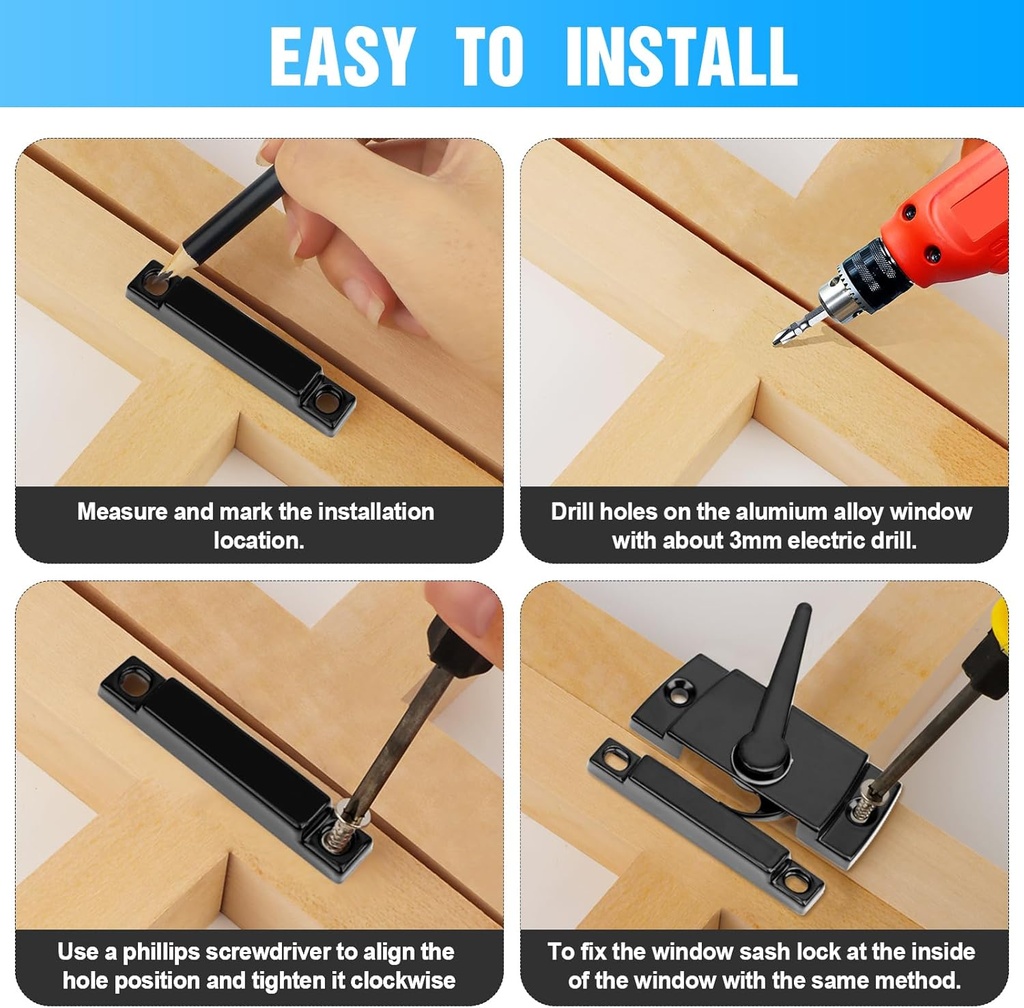 EASY TO INSTALL

Measure and mark the installation location.

Drill holes on the alumium alloy window with about 3mm electric drill.

Use a phillips screwdriver to align the hole position and tighten it clockwise

To fix the window sash lock at the inside of the window with the same method.