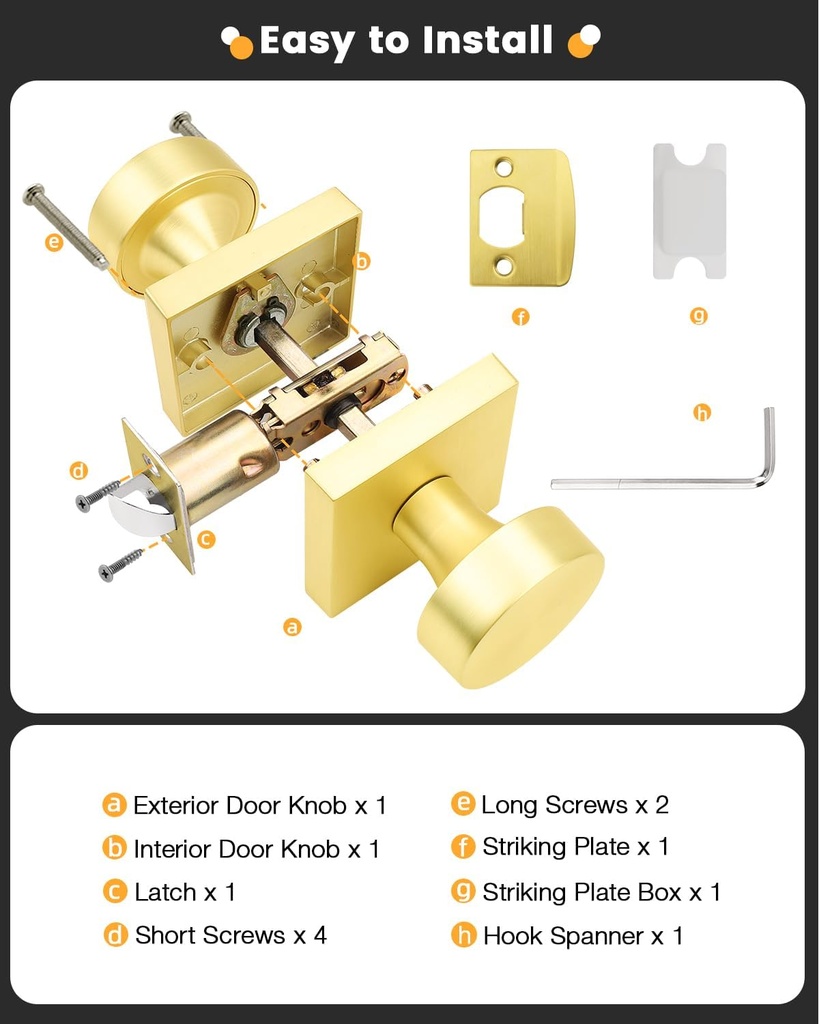 Easy to Install

e
b
f
g
h
d
c
a

a Exterior Door Knob x 1
b Interior Door Knob x 1
c Latch x 1
d Short Screws x 4

e Long Screws x 2
f Striking Plate x 1
g Striking Plate Box x 1
h Hook Spanner x 1