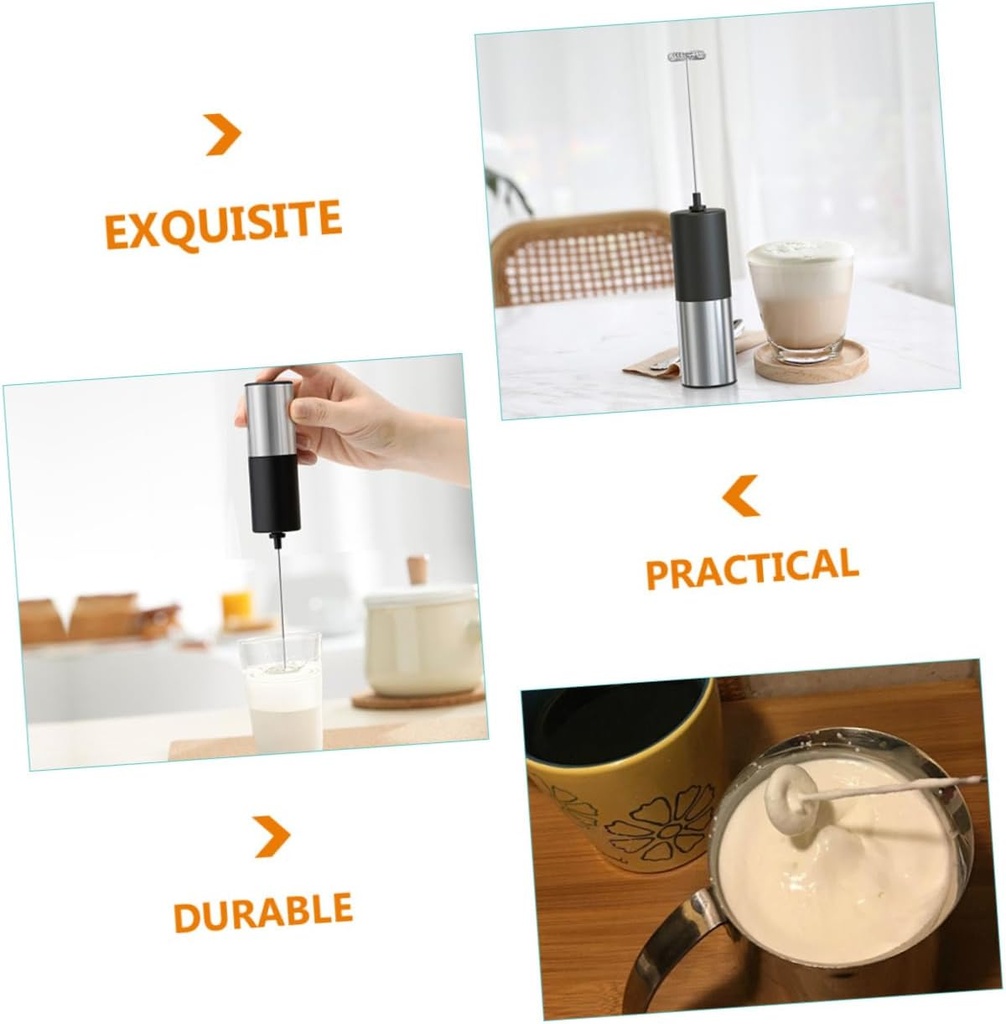 EXQUISITE

PRACTICAL

DURABLE