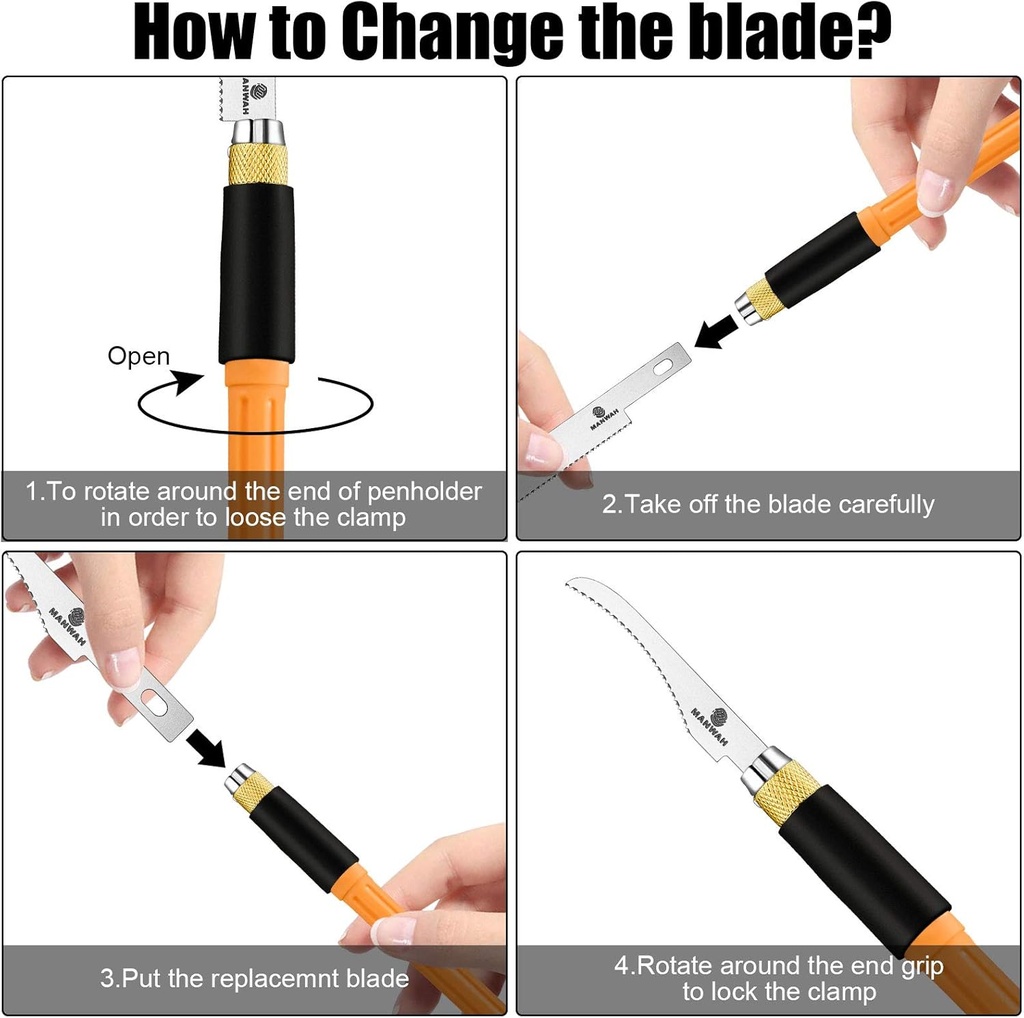 How to Change the blade?

MANWAH

Open

1.To rotate around the end of penholder in order to loose the clamp

MANWAH

2.Take off the blade carefully

MANWAH

3.Put the replacemnt blade

MANWAH

4.Rotate around the end grip to lock the clamp