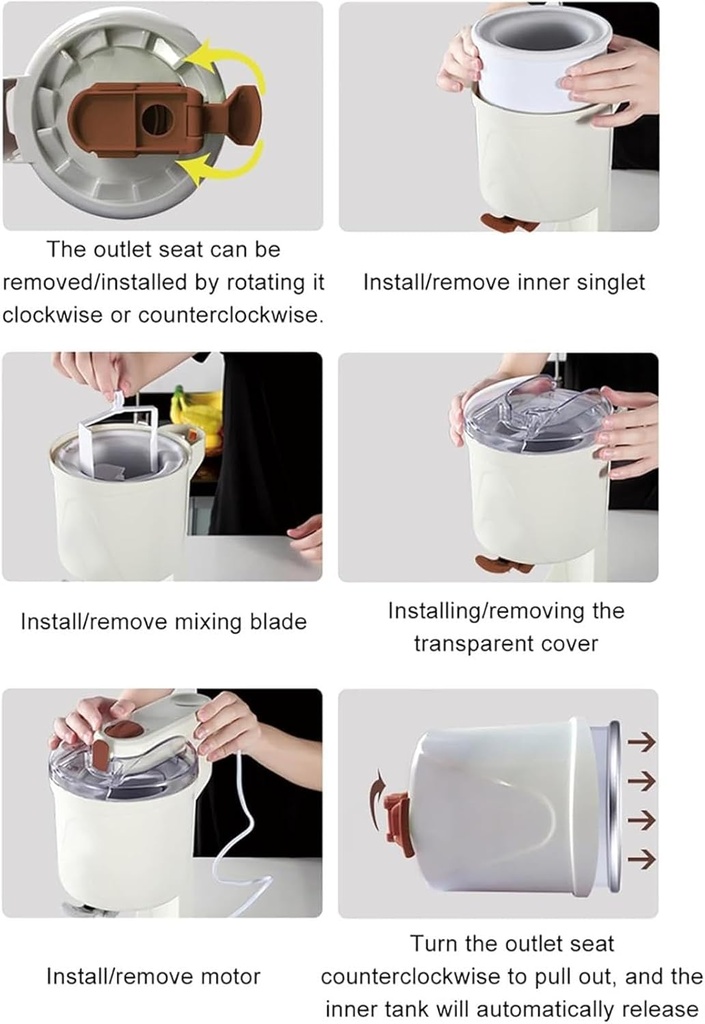 The outlet seat can be removed/installed by rotating it clockwise or counterclockwise.

Install/remove inner singlet

Install/remove mixing blade

Installing/removing the transparent cover

Install/remove motor

Turn the outlet seat counterclockwise to pull out, and the inner tank will automatically release