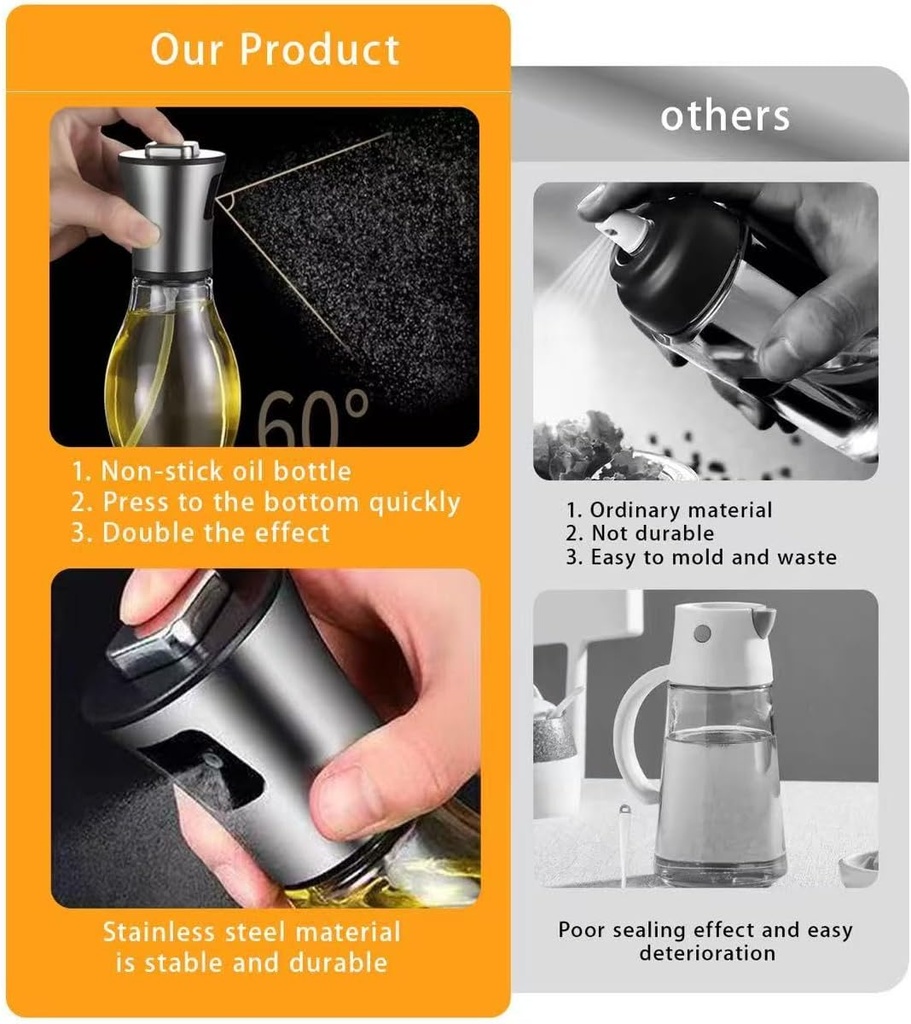 Our Product

60°

1. Non-stick oil bottle
2. Press to the bottom quickly
3. Double the effect

Stainless steel material is stable and durable

others

1. Ordinary material
2. Not durable
3. Easy to mold and waste

Poor sealing effect and easy deterioration