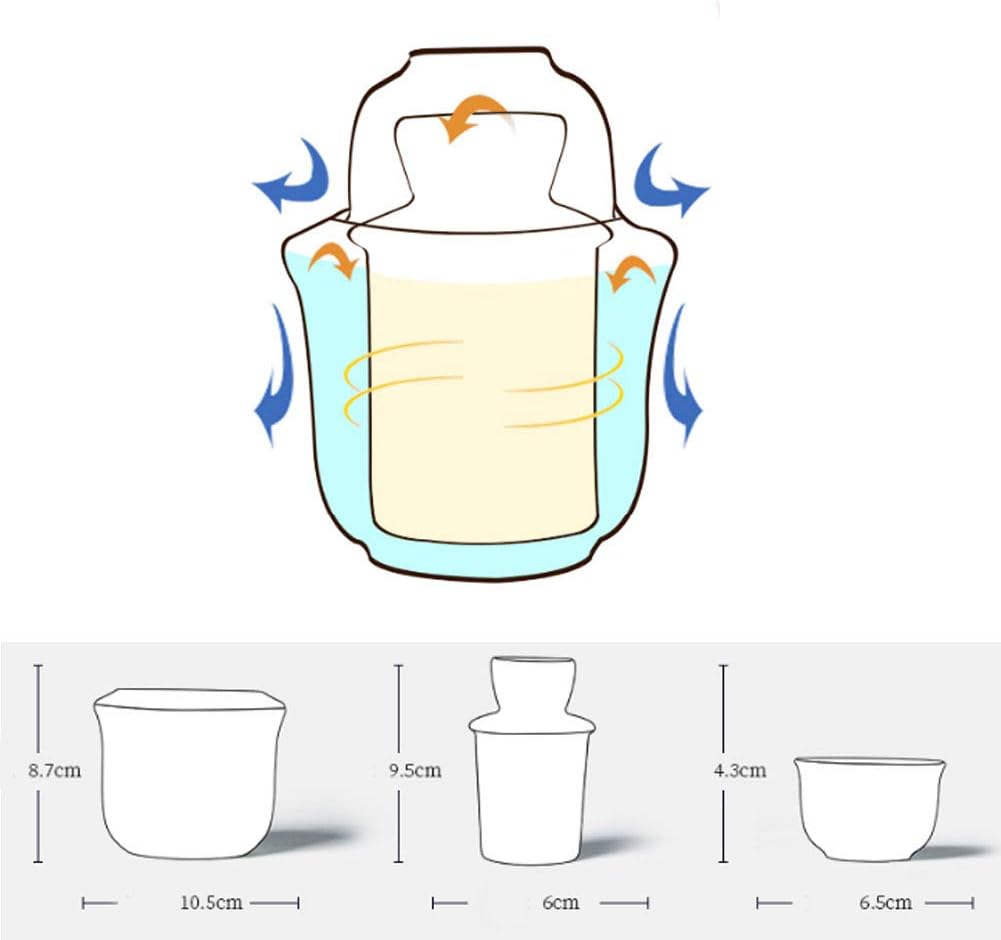 8.7cm
10.5cm
9.5cm
6cm
4.3cm
6.5cm