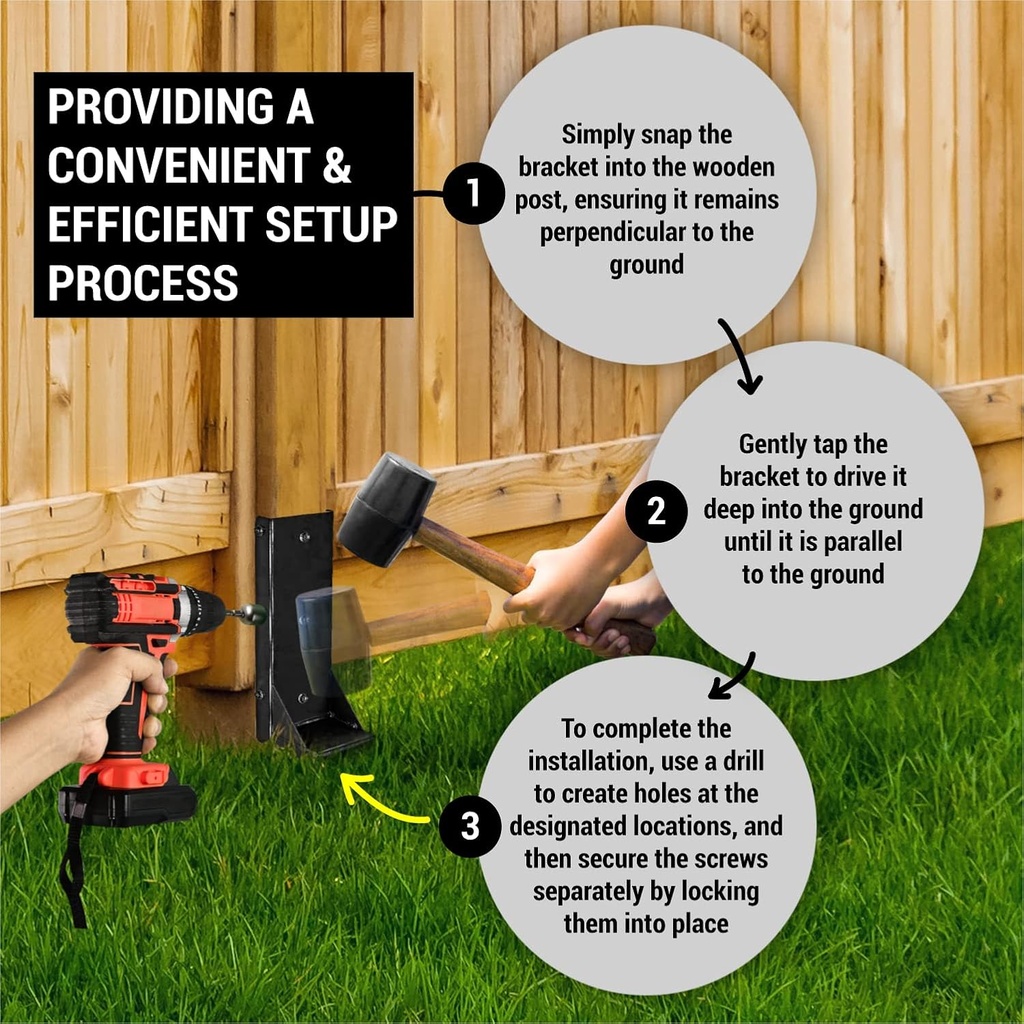 PROVIDING A CONVENIENT & EFFICIENT SETUP PROCESS

1

Simply snap the bracket into the wooden post, ensuring it remains perpendicular to the ground

2

Gently tap the bracket to drive it deep into the ground until it is parallel to the ground

3

To complete the installation, use a drill to create holes at the designated locations, and then secure the screws separately by locking them into place