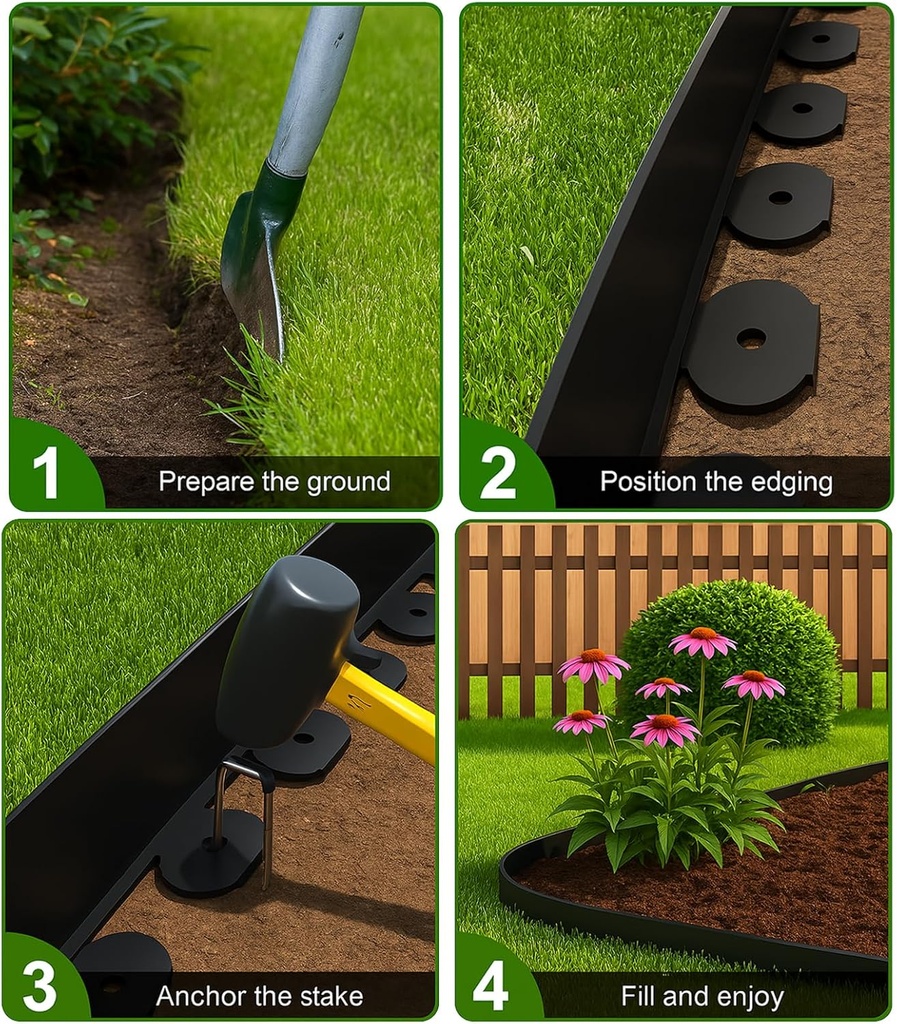 1 Prepare the ground

2 Position the edging

3 Anchor the stake

4 Fill and enjoy