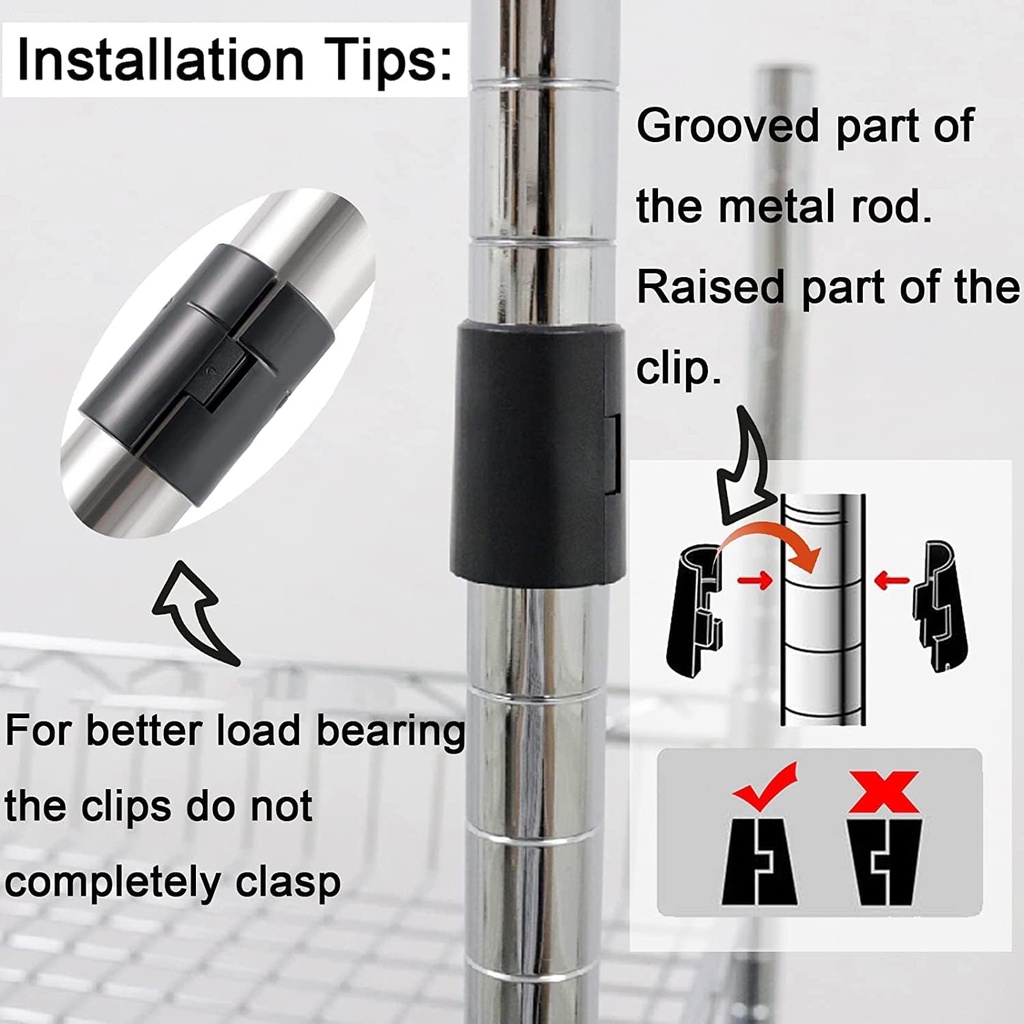 Installation Tips:

Grooved part of the metal rod. Raised part of the clip.

For better load bearing the clips do not completely clasp