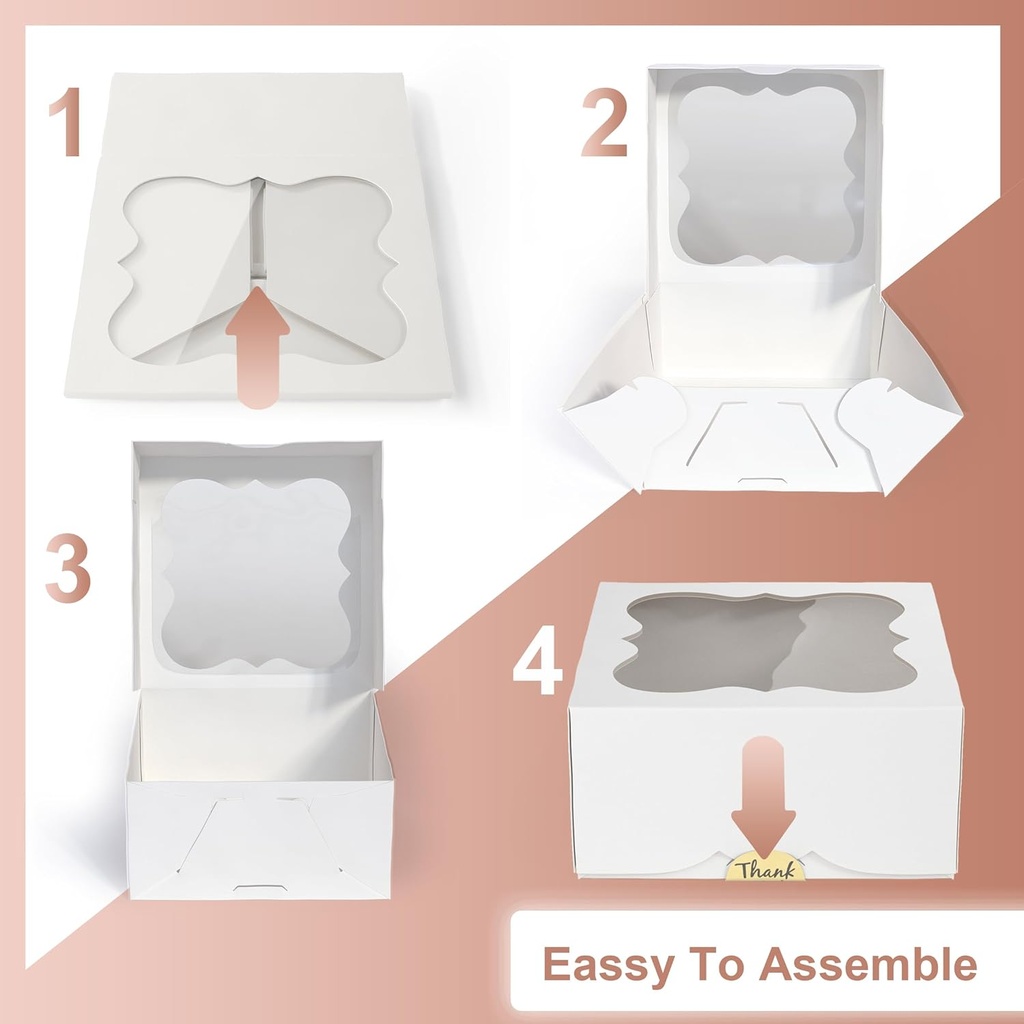 1

2

3

4

Thank

Eassy To Assemble