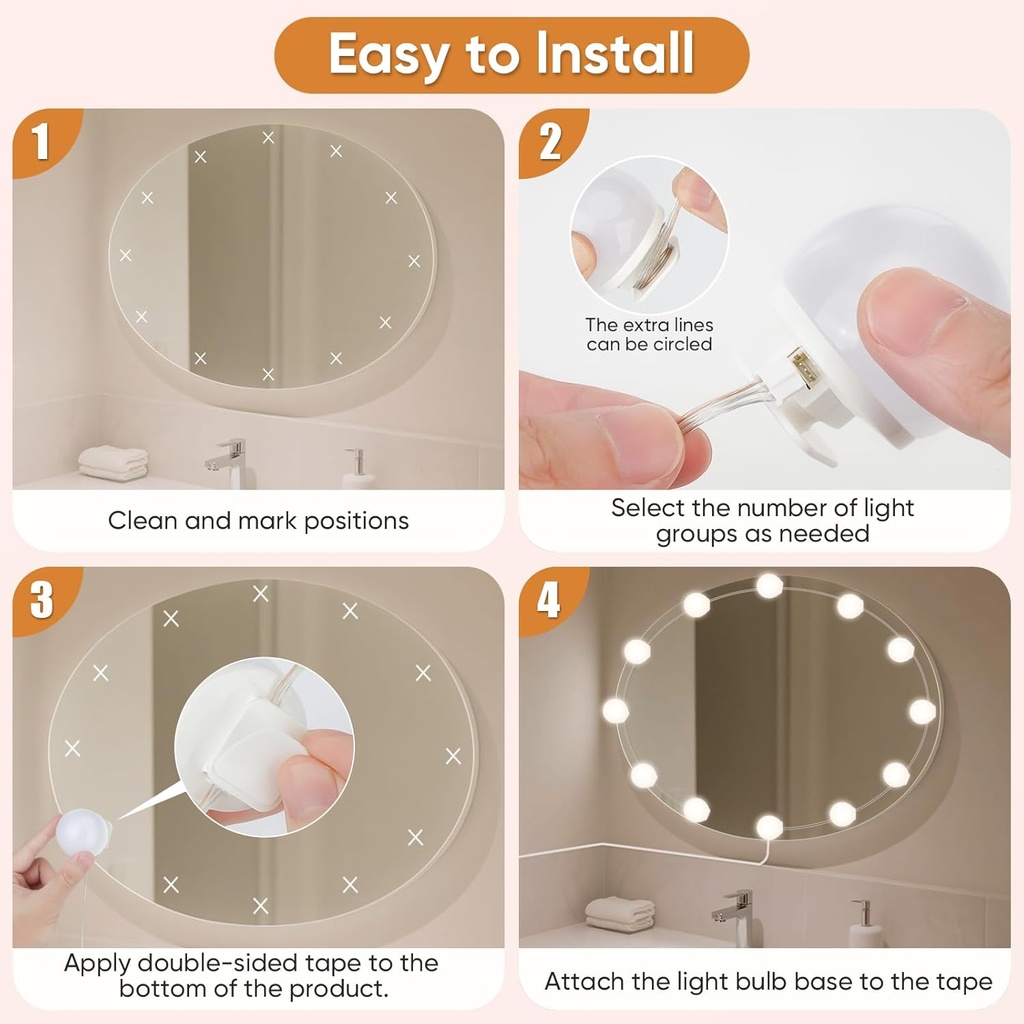 Easy to Install

1

Clean and mark positions

2

The extra lines can be circled

Select the number of light groups as needed

3

Apply double-sided tape to the bottom of the product.

4

Attach the light bulb base to the tape