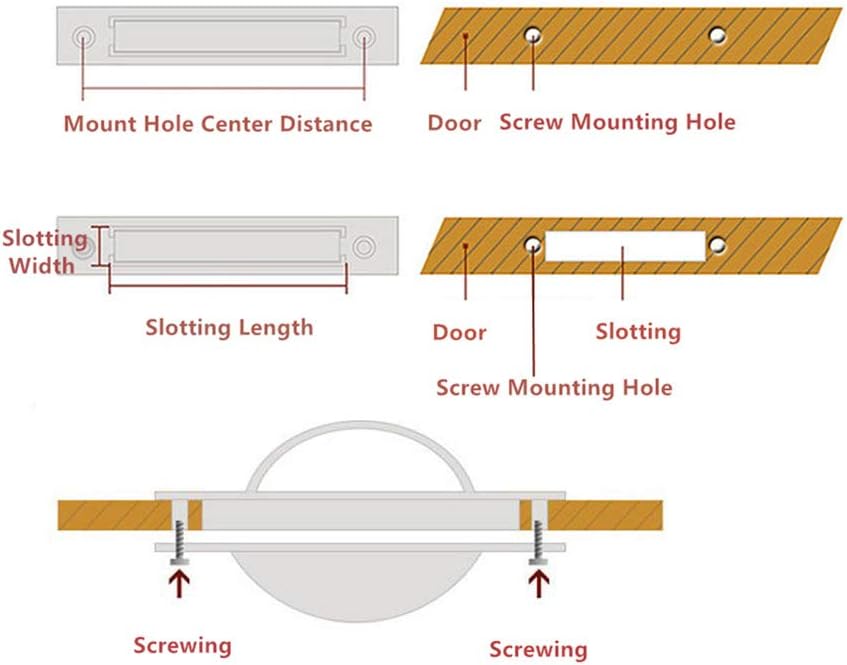 Mount Hole Center Distance

Door

Screw Mounting Hole

Slotting Width

Slotting Length

Door

Slotting

Screw Mounting Hole

Screwing

Screwing