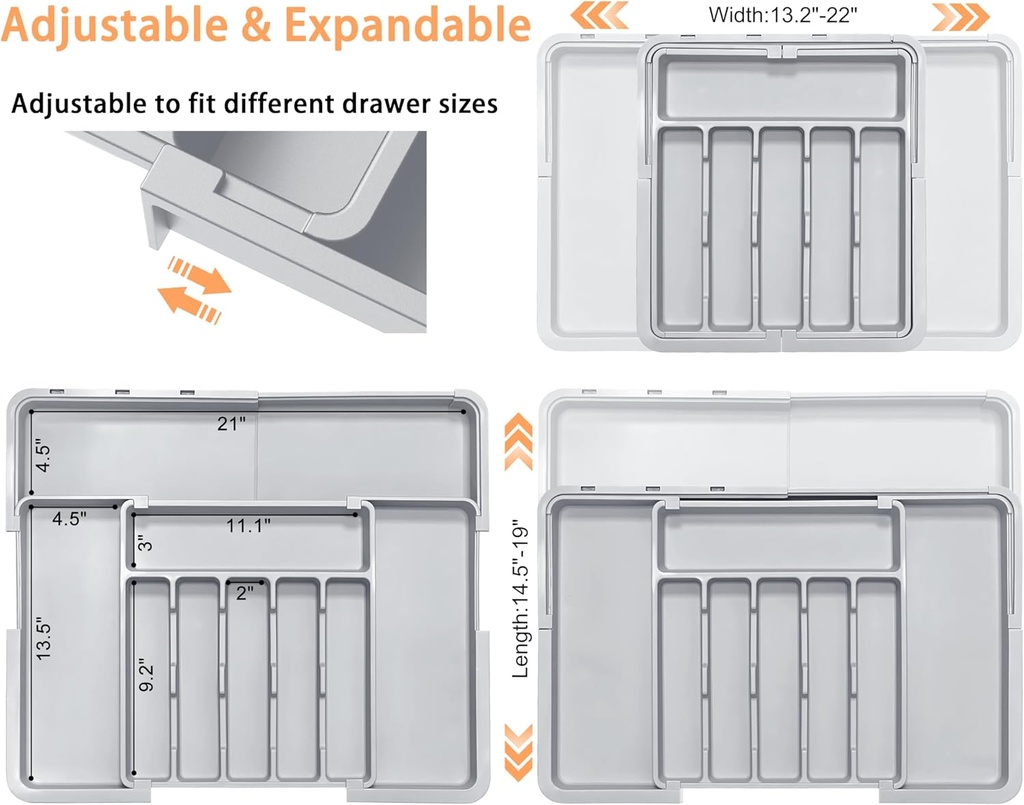 Adjustable & Expandable

Adjustable to fit different drawer sizes

Width:13.2"-22"

21"

4.5"

4.5"

11.1"

3"

2"

13.5"

9.2"

Length:14.5"-19"