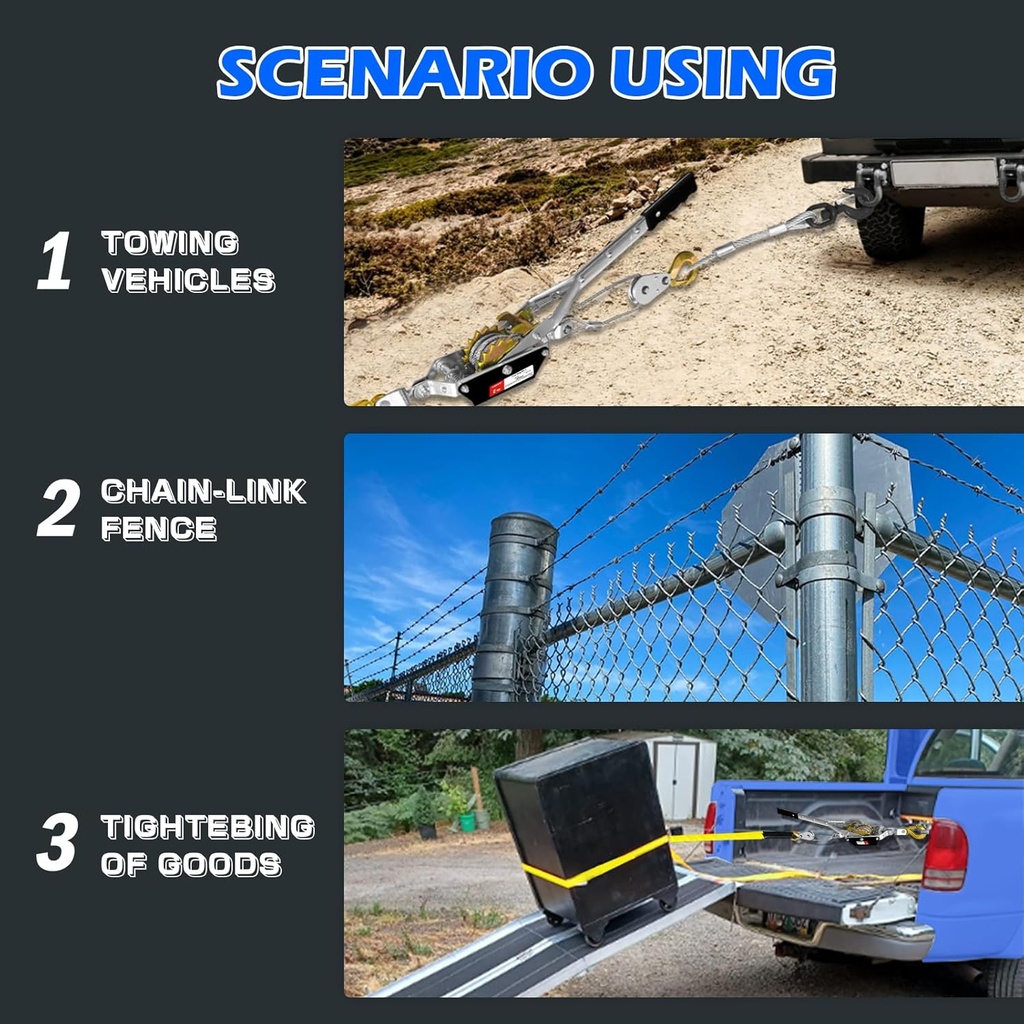 SCENARIO USING

1 TOWING VEHICLES

2 CHAIN-LINK FENCE

3 TIGHTEBING OF GOODS